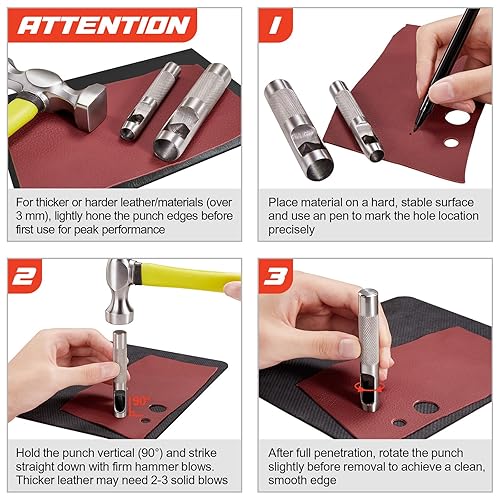 ATTENTION

For thicker or harder leather/materials (over 3 mm), lightly hone the punch edges before first use for peak performance

1

Place material on a hard, stable surface and use an pen to mark the hole location precisely

2

90°

Hold the punch vertical (90°) and strike straight down with firm hammer blows. Thicker leather may need 2-3 solid blows

3

After full penetration, rotate the punch slightly before removal to achieve a clean, smooth edge