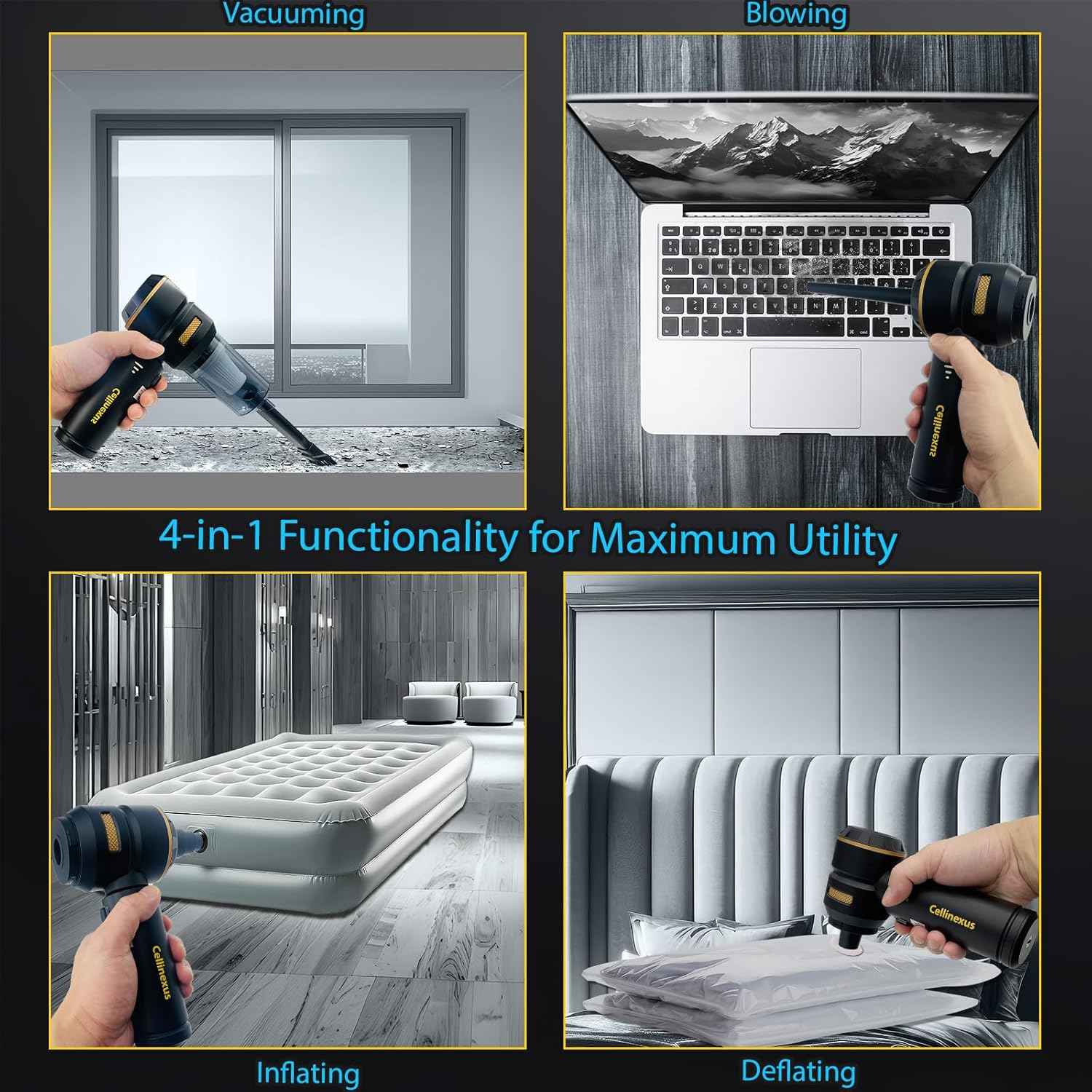 Vacuuming

Blowing

Cellinexus

Cellinexus

4-in-1 Functionality for Maximum Utility

Cellinexus

Cellinexus

Inflating

Deflating