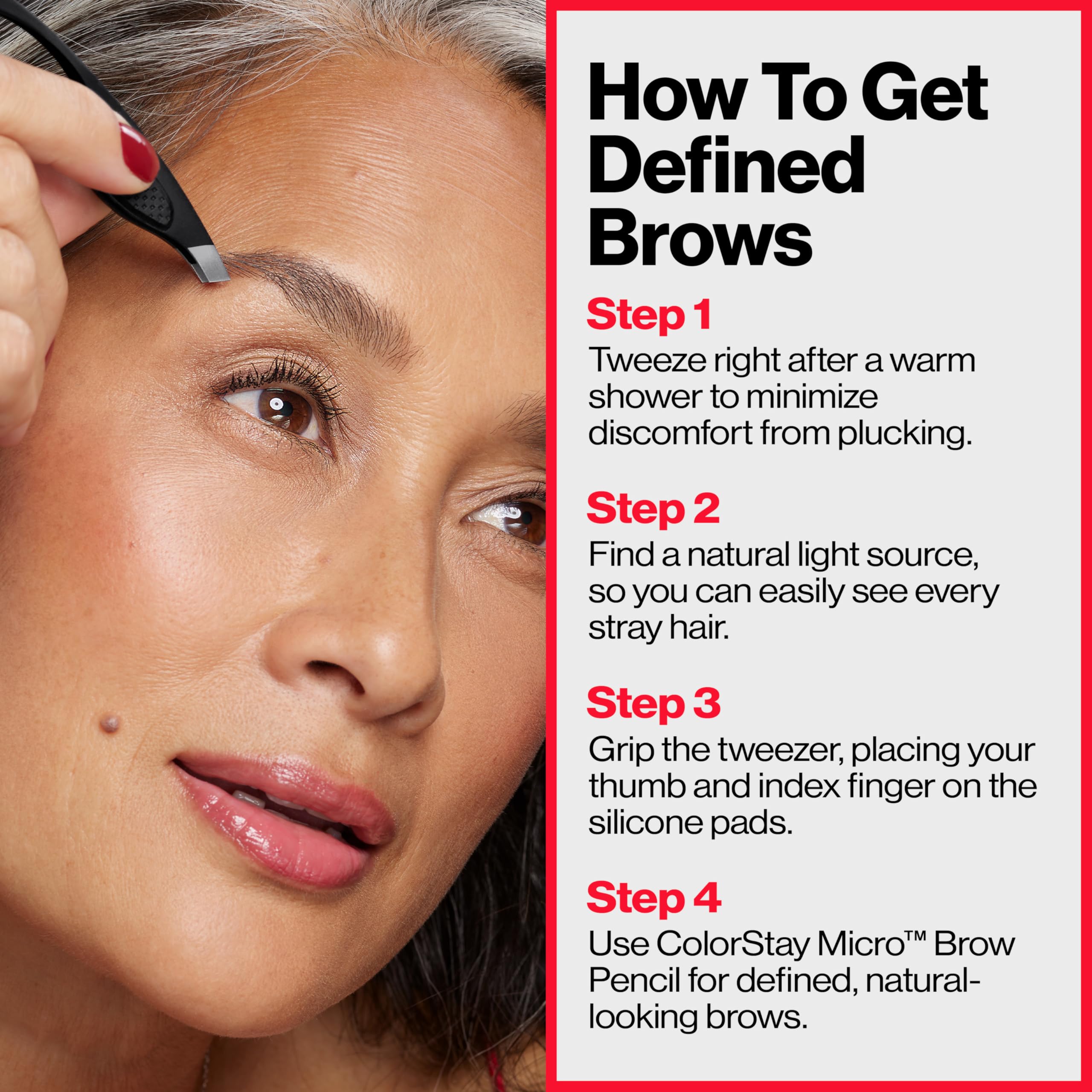 How To Get Defined Brows

Step 1
Tweeze right after a warm shower to minimize discomfort from plucking.

Step 2
Find a natural light source, so you can easily see every stray hair.

Step 3
Grip the tweezer, placing your thumb and index finger on the silicone pads.

Step 4
Use ColorStay Micro™ Brow Pencil for defined, natural-looking brows.