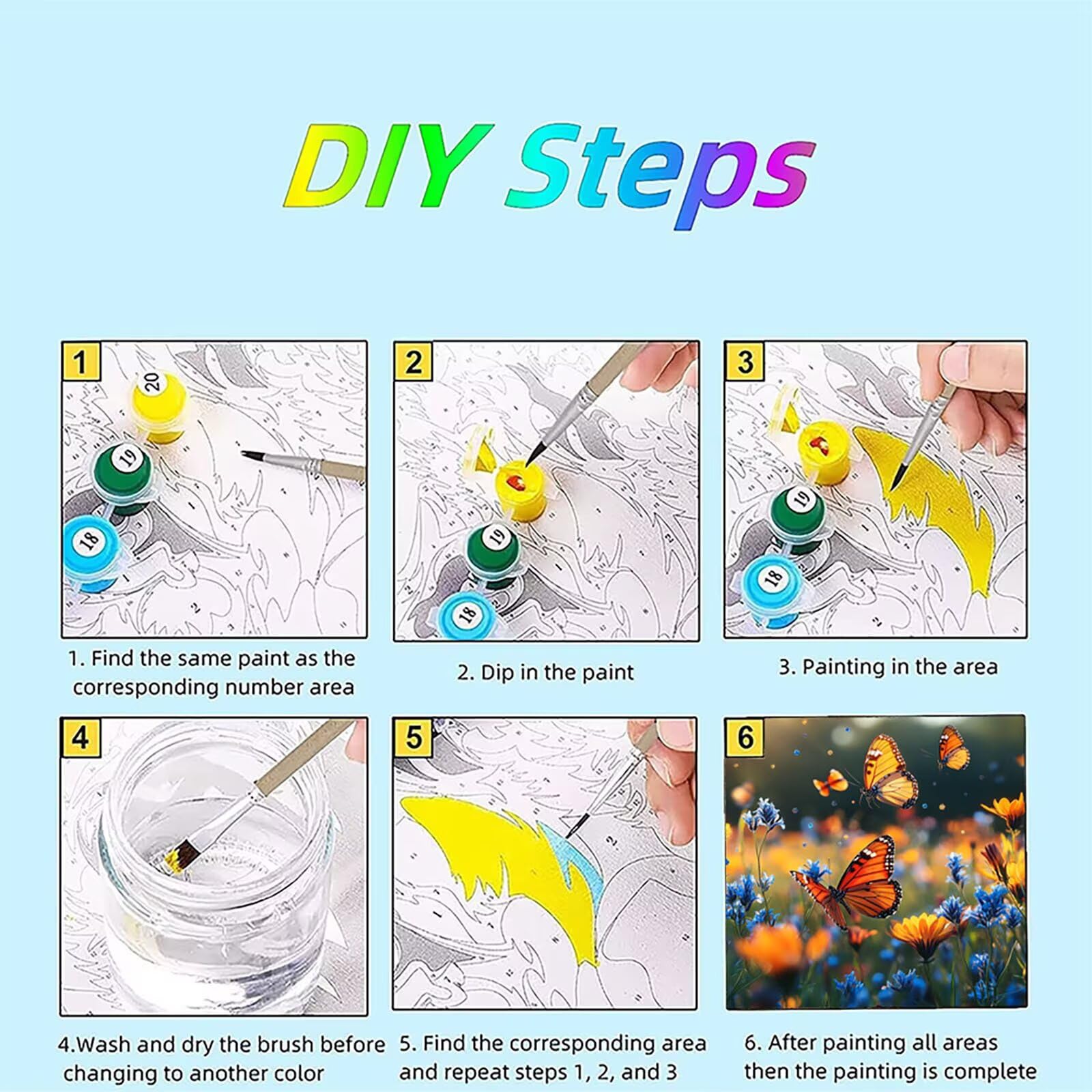 DIY Steps

1

20

19

18

1. Find the same paint as the corresponding number area

2

19

18

2. Dip in the paint

3

19

18

3. Painting in the area

4

4.Wash and dry the brush before changing to another color

5

5. Find the corresponding area and repeat steps 1, 2, and 3

6

6. After painting all areas then the painting is complete