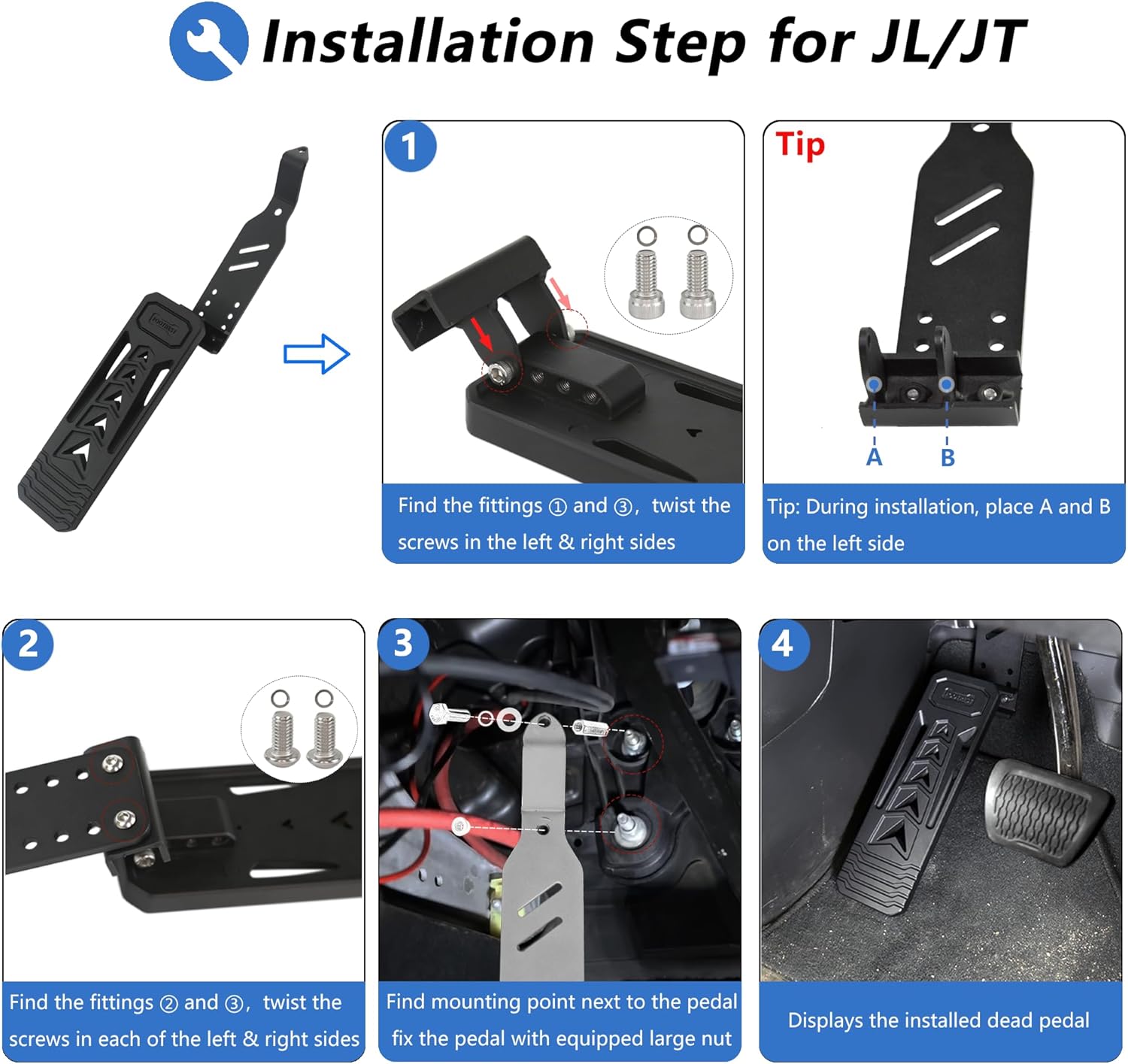 Installation Step for JL/JT

1

Find the fittings ① and ③, twist the screws in the left & right sides

Tip

A B

Tip: During installation, place A and B on the left side

2

Find the fittings ② and ③, twist the screws in each of the left & right sides

3

Find mounting point next to the pedal fix the pedal with equipped large nut

4

Displays the installed dead pedal