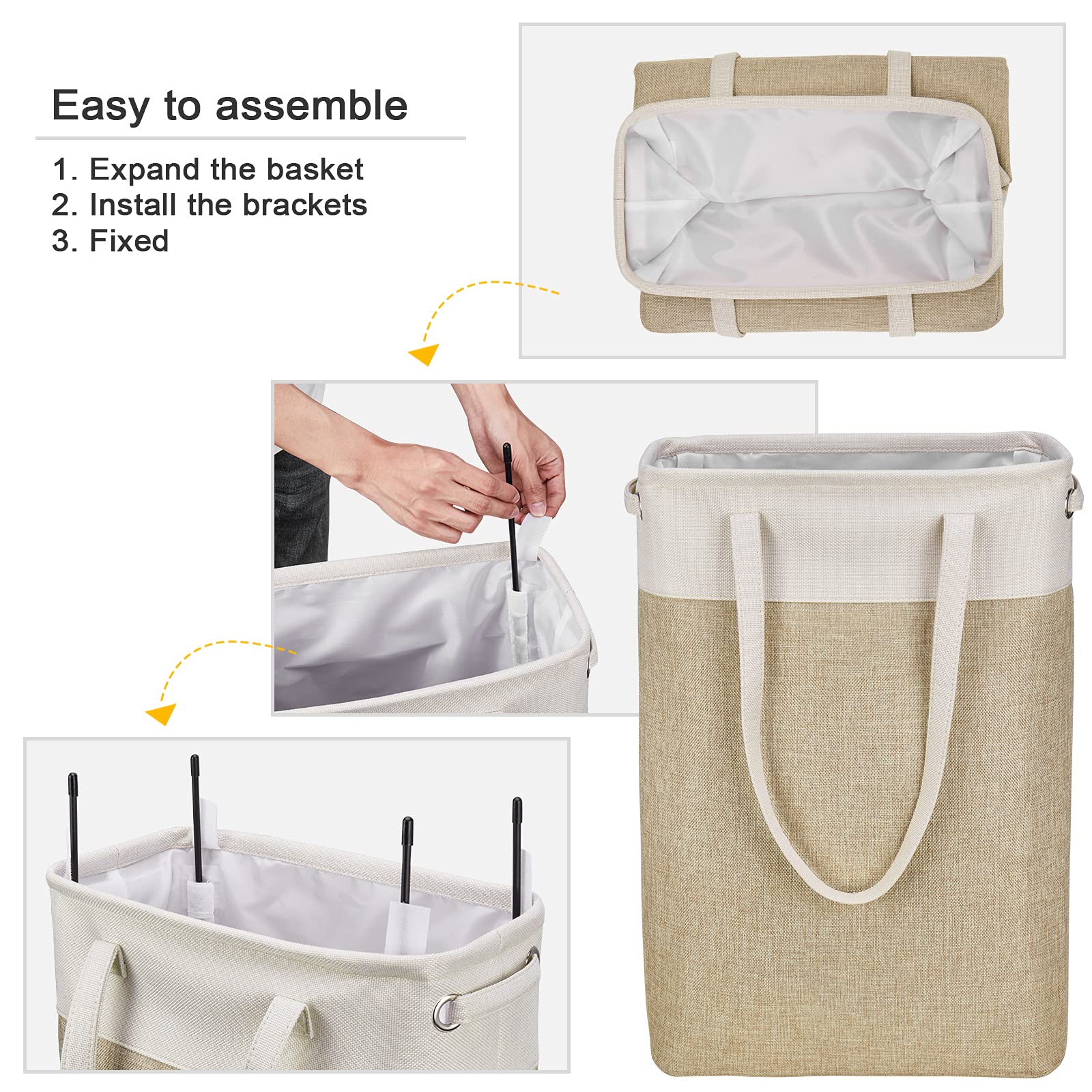 Easy to assemble

1. Expand the basket
2. Install the brackets
3. Fixed