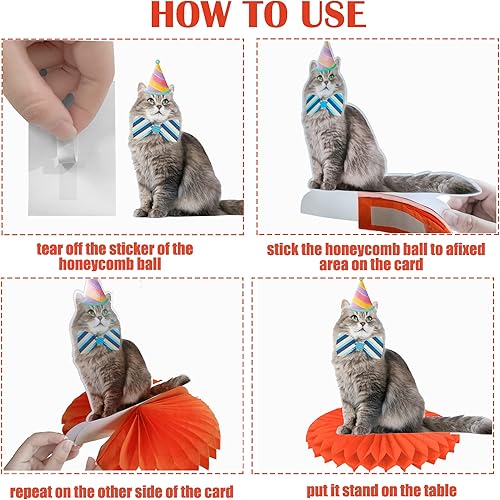 HOW TO USE

tear off the sticker of the honeycomb ball

stick the honeycomb ball to afixed area on the card

repeat on the other side of the card

put it stand on the table