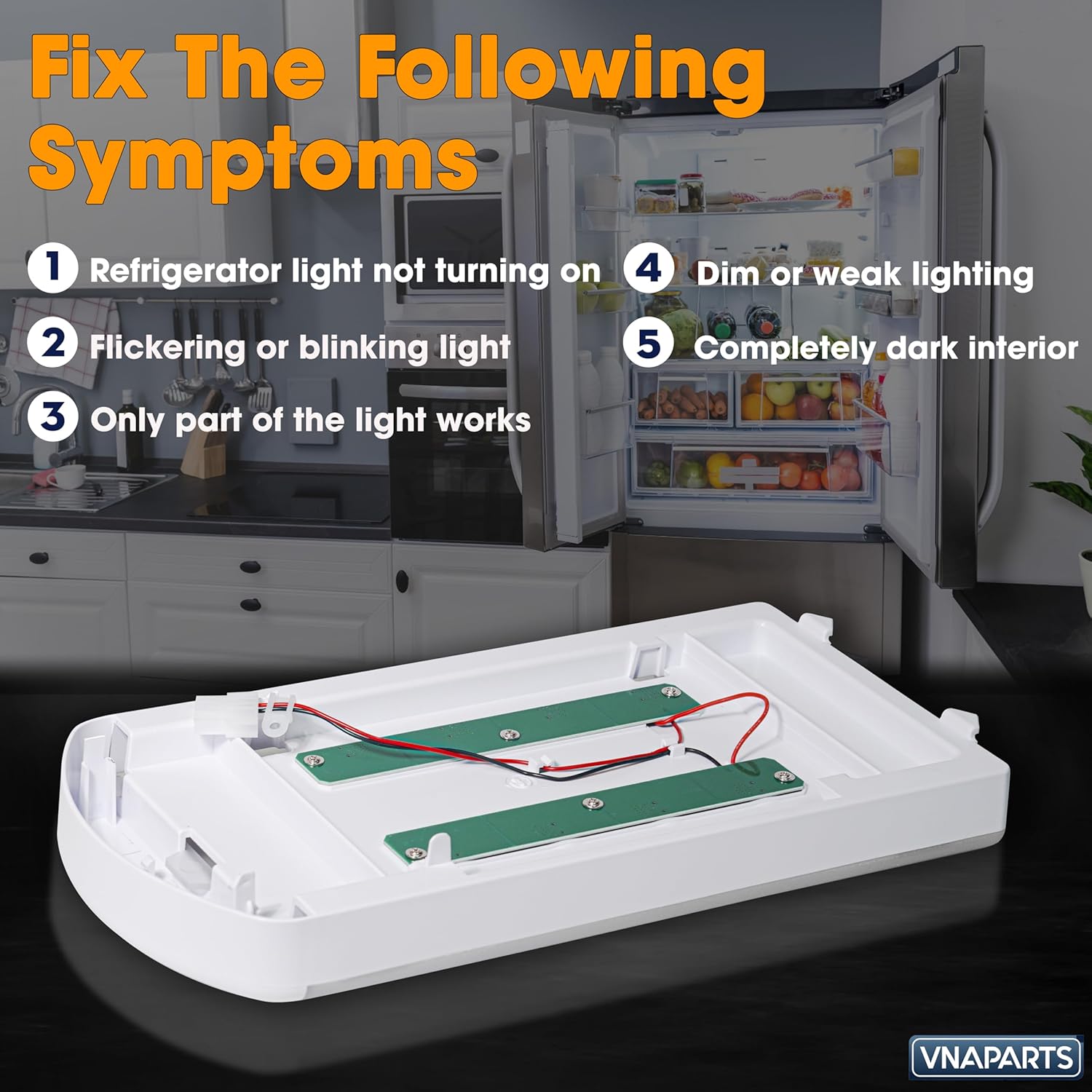 Fix The Following Symptoms

1 Refrigerator light not turning on

2 Flickering or blinking light

3 Only part of the light works

4 Dim or weak lighting

5 Completely dark interior

VNAPARTS