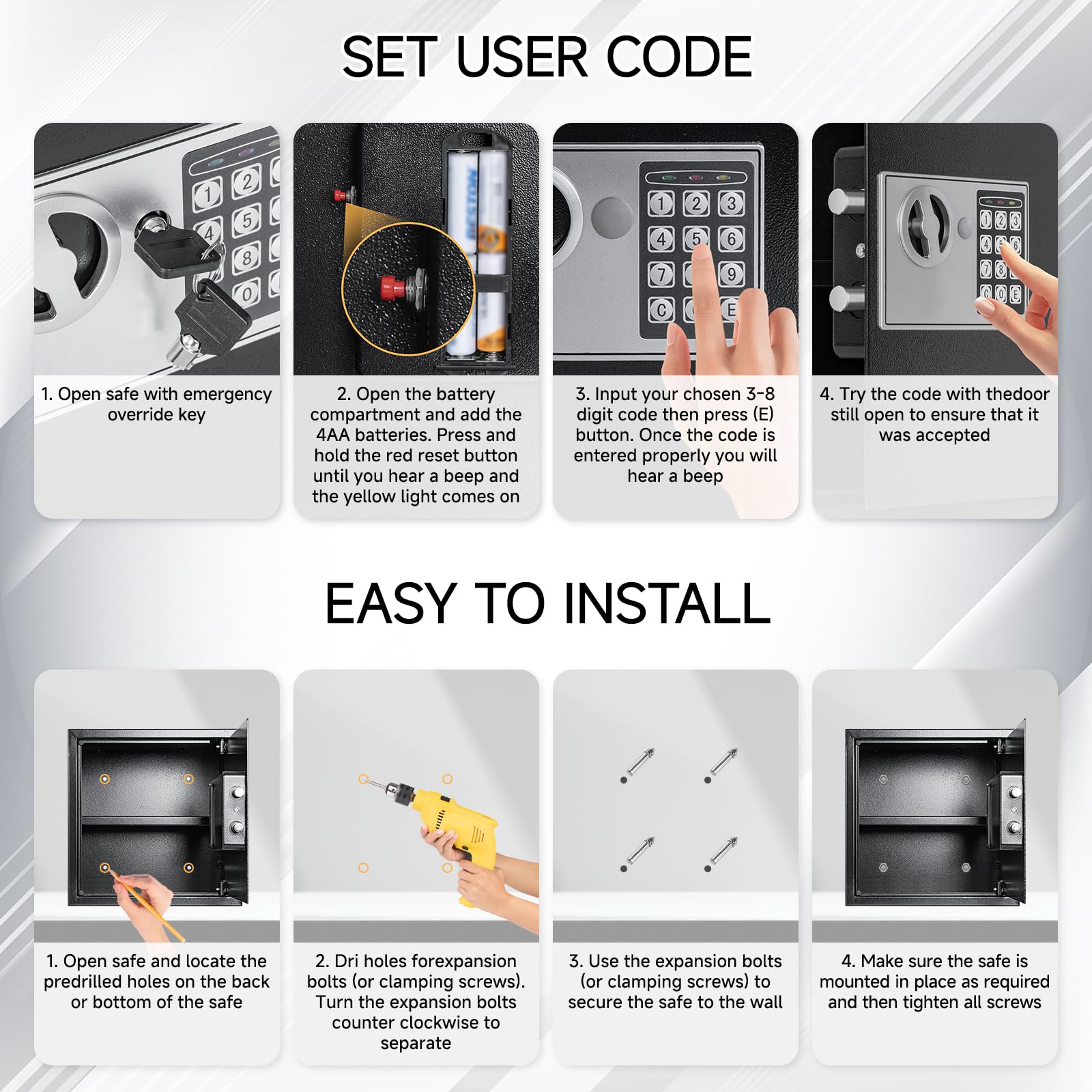 SET USER CODE

1. Open safe with emergency override key

2. Open the battery compartment and add the 4AA batteries. Press and hold the red reset button until you hear a beep and the yellow light comes on

3. Input your chosen 3-8 digit code then press (E) button. Once the code is entered properly you will hear a beep

4. Try the code with thedoor still open to ensure that it was accepted

EASY TO INSTALL

1. Open safe and locate the predrilled holes on the back or bottom of the safe

2. Dri holes forexpansion bolts (or clamping screws). Turn the expansion bolts counter clockwise to separate

3. Use the expansion bolts (or clamping screws) to secure the safe to the wall

4. Make sure the safe is mounted in place as required and then tighten all screws