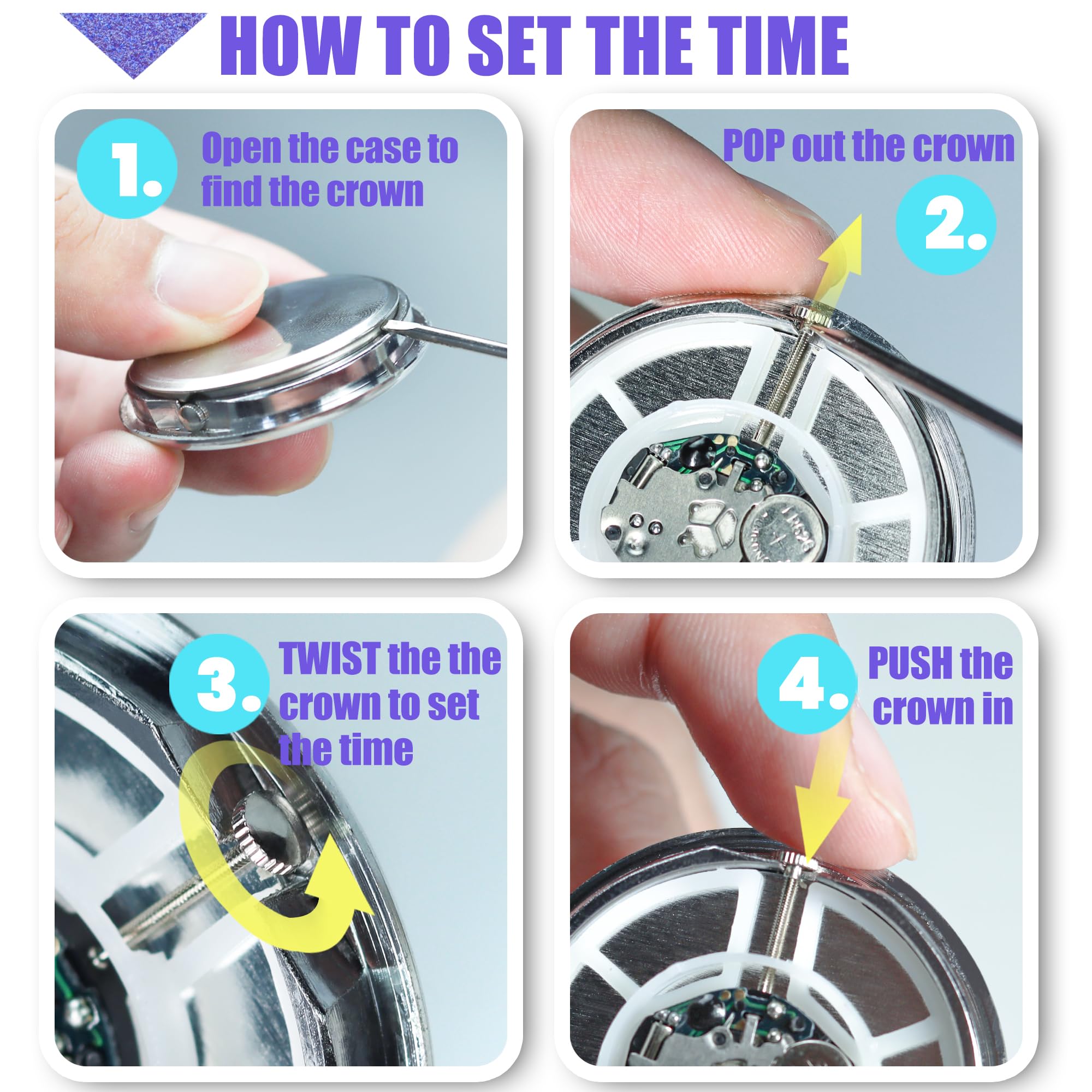 HOW TO SET THE TIME

1. Open the case to find the crown

POP out the crown
2.

3. TWIST the the crown to set the time

4. PUSH the crown in