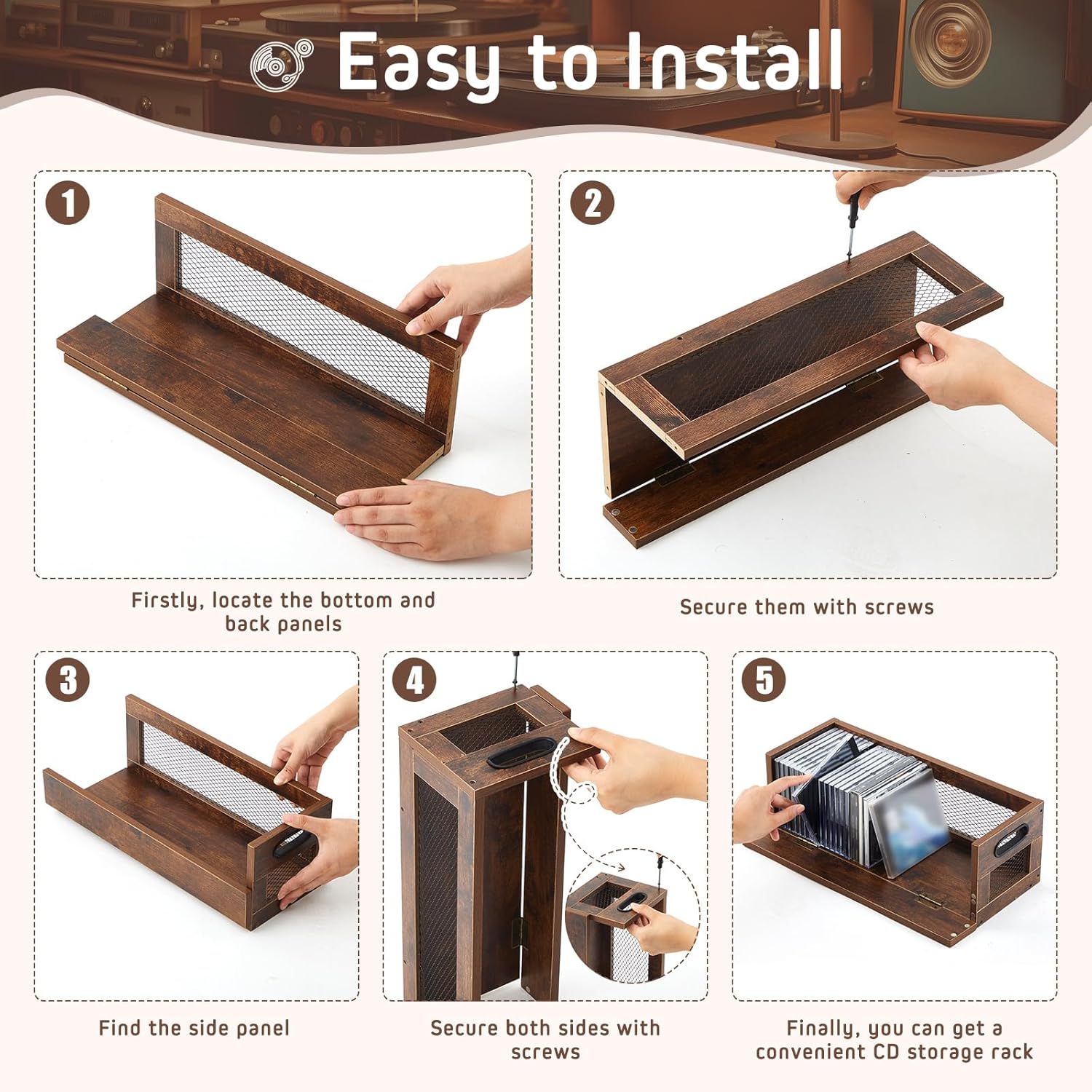 Easy to Install

1

Firstly, locate the bottom and back panels

2

Secure them with screws

3

Find the side panel

4

Secure both sides with screws

5

Finally, you can get a convenient CD storage rack