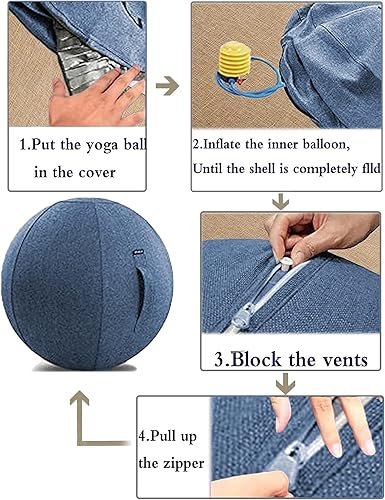 1.Put the yoga ball in the cover

2.Inflate the inner balloon, Until the shell is completely flld

3.Block the vents

4.Pull up the zipper