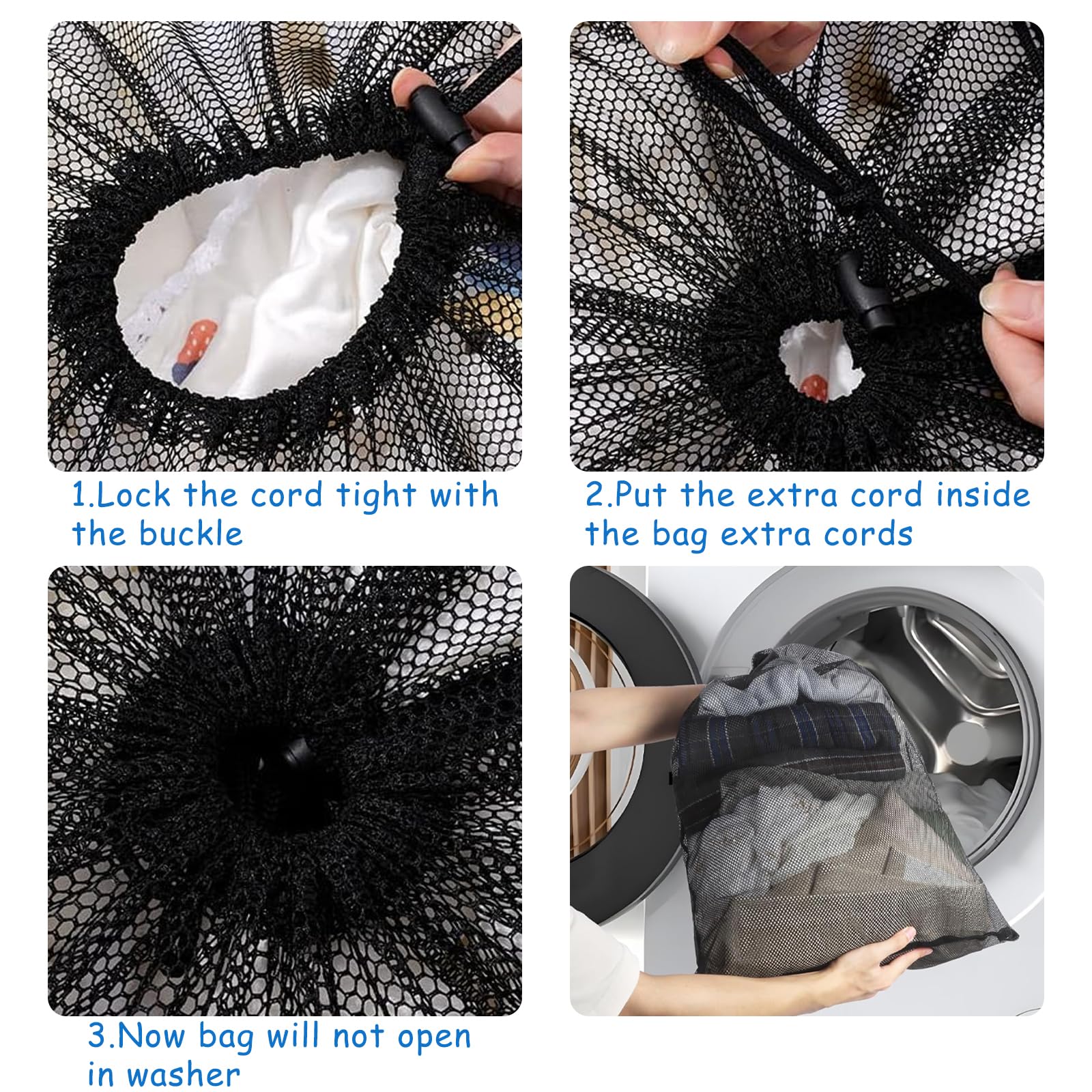 1.Lock the cord tight with the buckle

2.Put the extra cord inside the bag extra cords

3.Now bag will not open in washer