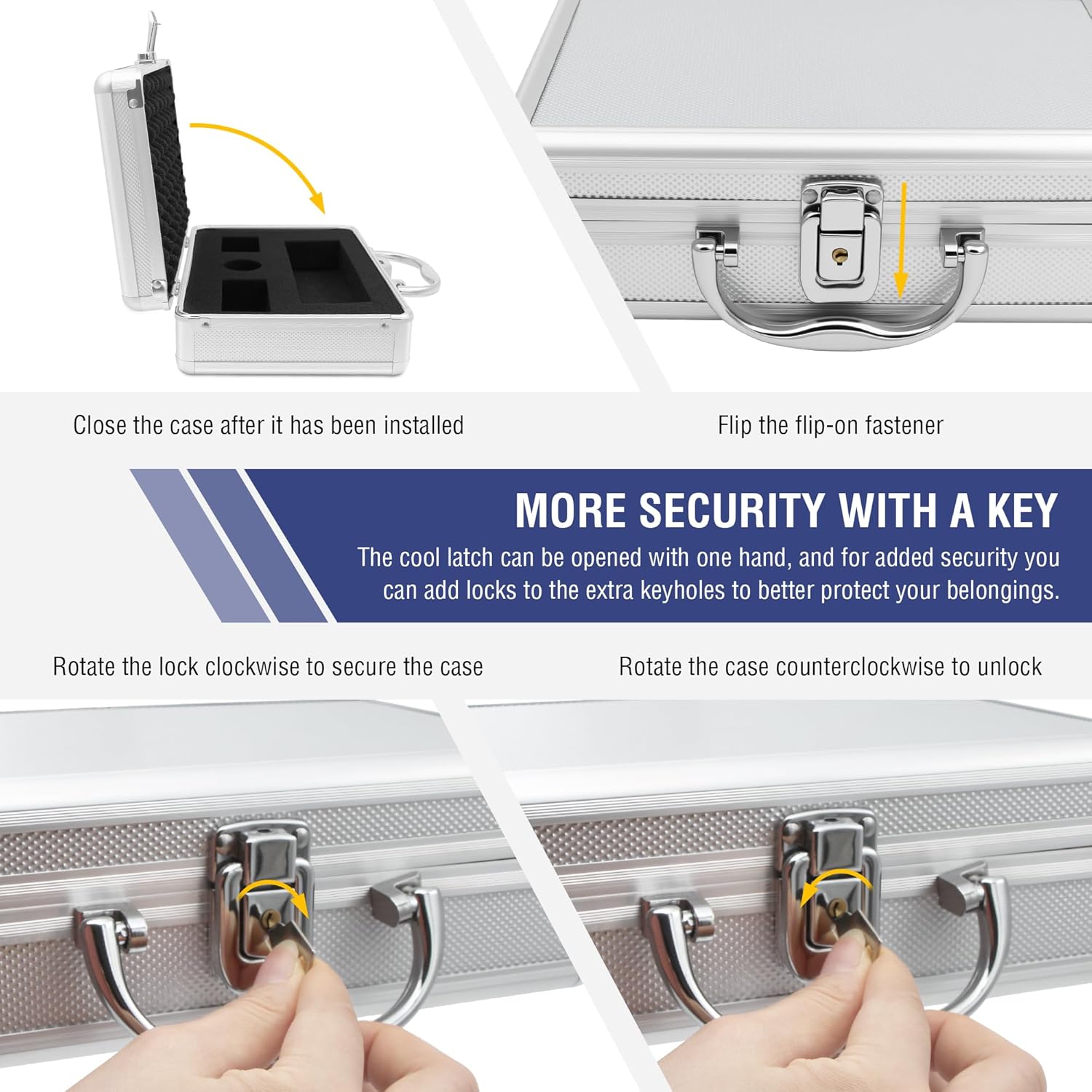 Close the case after it has been installed

Flip the flip-on fastener

MORE SECURITY WITH A KEY

The cool latch can be opened with one hand, and for added security you can add locks to the extra keyholes to better protect your belongings.

Rotate the lock clockwise to secure the case

Rotate the case counterclockwise to unlock