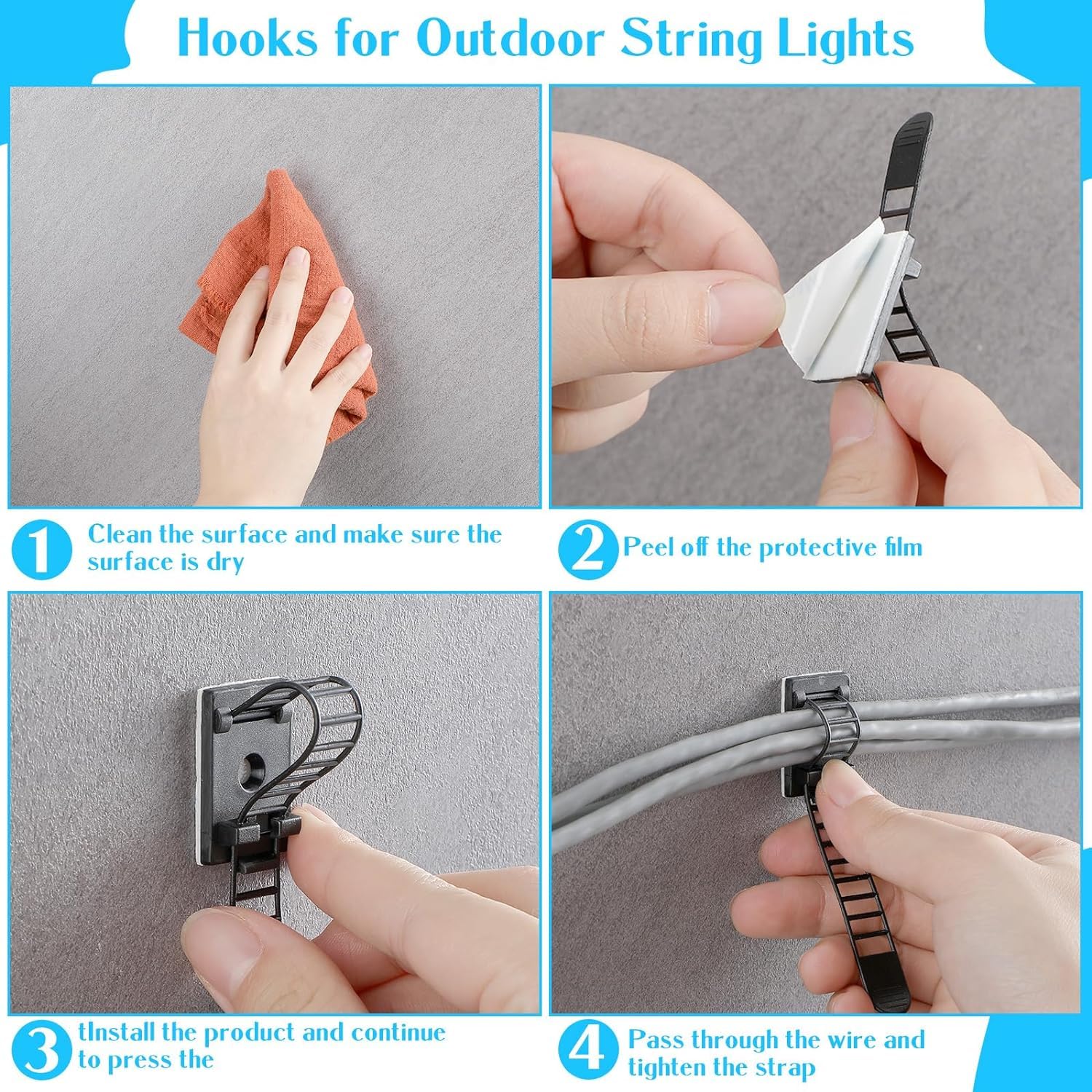 Hooks for Outdoor String Lights

1 Clean the surface and make sure the surface is dry

2 Peel off the protective film

3 tInstall the product and continue to press the

4 Pass through the wire and tighten the strap