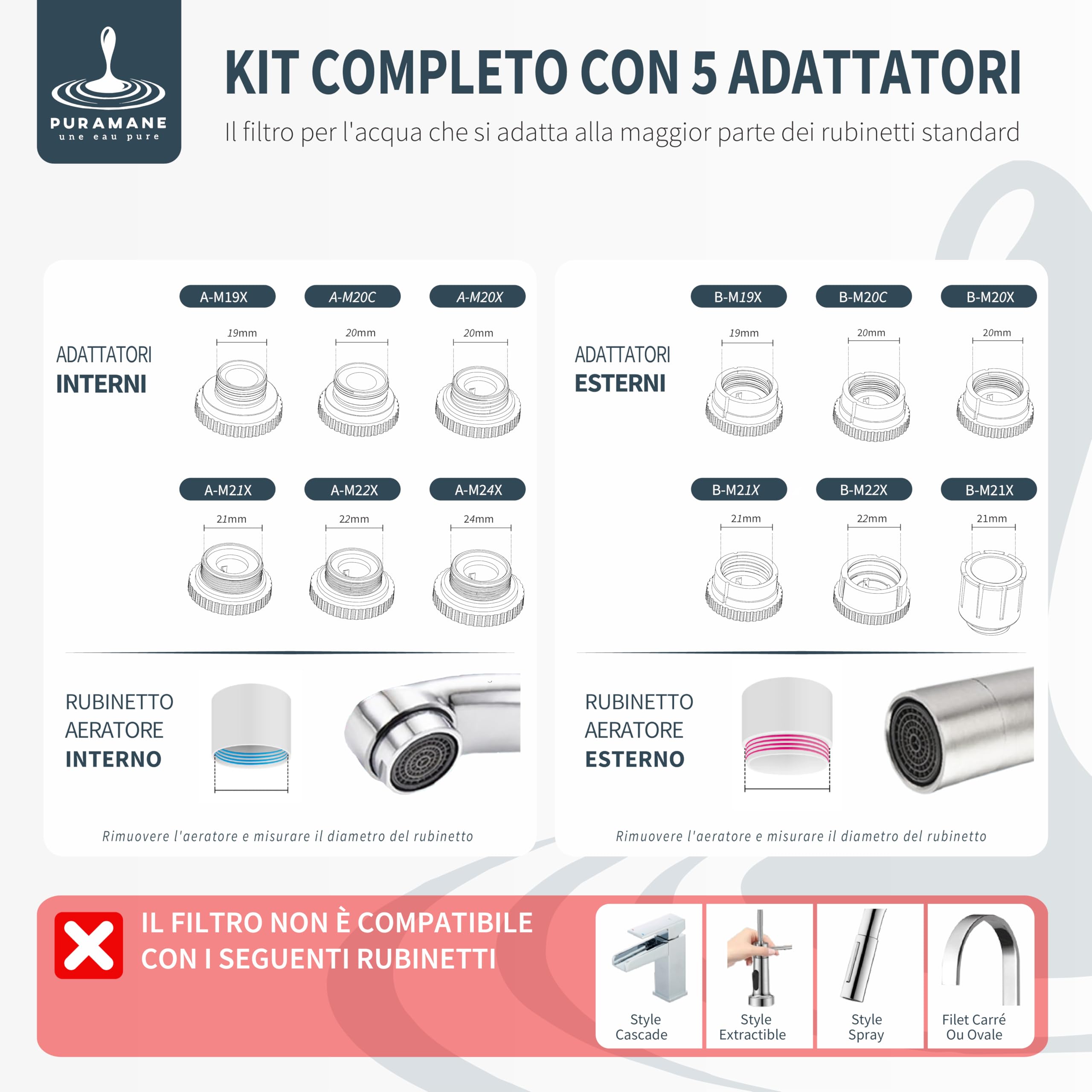 PURAMANE
une eau pure

KIT COMPLETO CON 5 ADATTATORI
Il filtro per l'acqua che si adatta alla maggior parte dei rubinetti standard

ADATTATORI
INTERNI

A-M19X
19mm
A-M20C
20mm
A-M20X
20mm
A-M21X
21mm
A-M22X
22mm
A-M24X
24mm

RUBINETTO
AERATORE
INTERNO

Rimuovere l'aeratore e misurare il diametro del rubinetto

ADATTATORI
ESTERNI

B-M19X
19mm
B-M20C
20mm
B-M20X
20mm
B-M21X
21mm
B-M22X
22mm
B-M21X
21mm

RUBINETTO
AERATORE
ESTERNO

Rimuovere l'aeratore e misurare il diametro del rubinetto

IL FILTRO NON È COMPATIBILE CON I SEGUENTI RUBINETTI

Style Cascade
Style Extractible
Style Spray
Filet Carré Ou Ovale