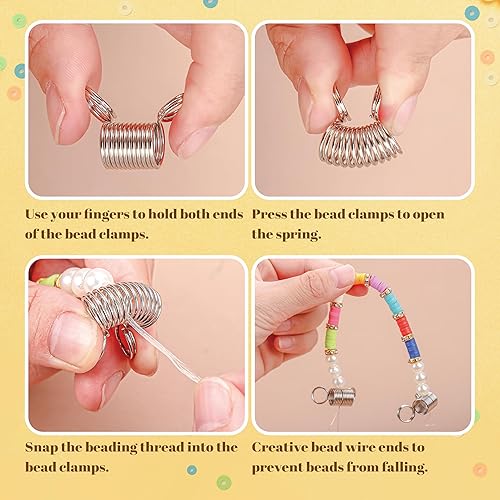 Use your fingers to hold both ends of the bead clamps.

Press the bead clamps to open the spring.

Snap the beading thread into the bead clamps.

Creative bead wire ends to prevent beads from falling.