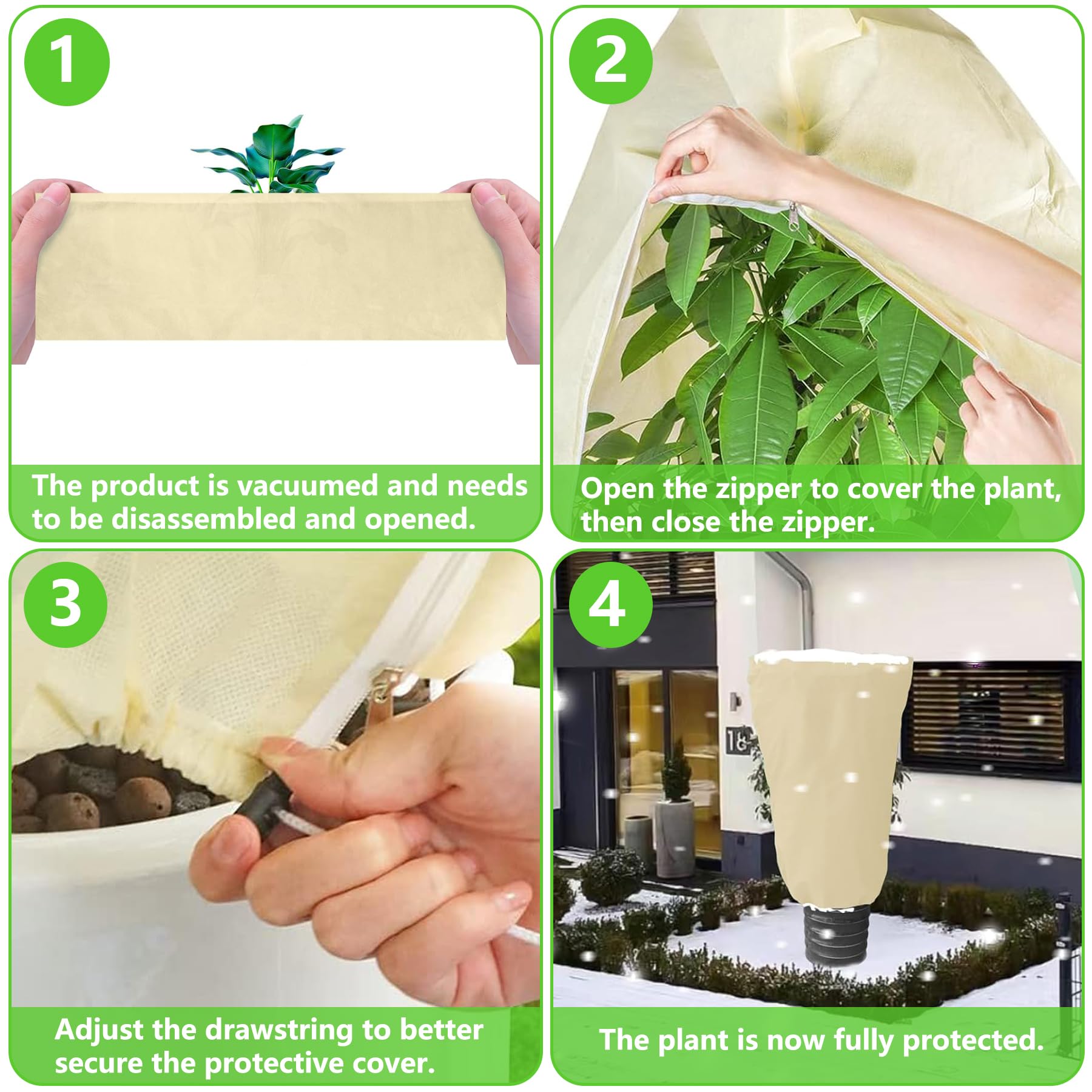 1

The product is vacuumed and needs to be disassembled and opened.

2

Open the zipper to cover the plant, then close the zipper.

3

Adjust the drawstring to better secure the protective cover.

4

16

The plant is now fully protected.