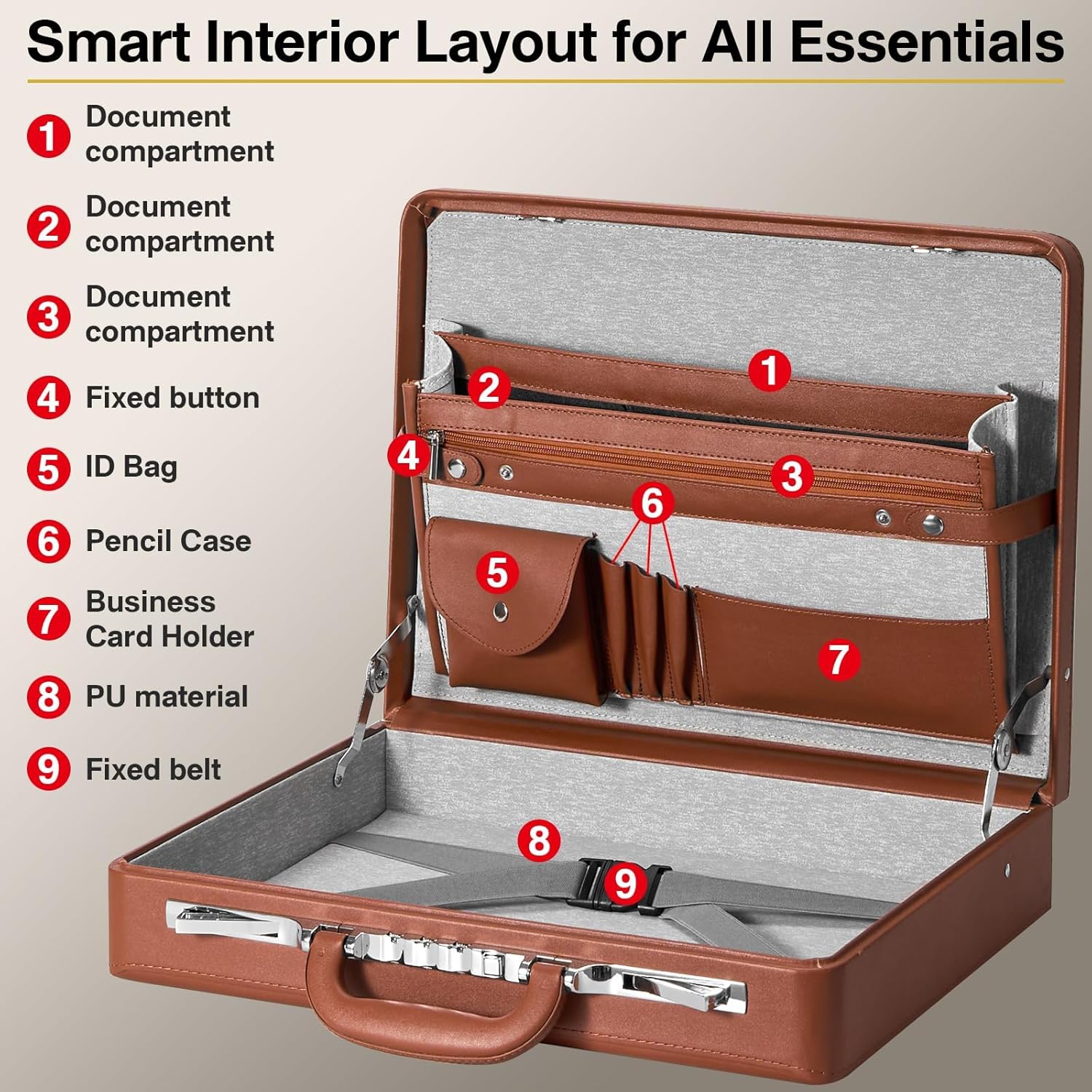 Smart Interior Layout for All Essentials

1 Document compartment

2 Document compartment

3 Document compartment

4 Fixed button

5 ID Bag

6 Pencil Case

7 Business Card Holder

8 PU material

9 Fixed belt

1
2
4
3
6
5
7
8
9