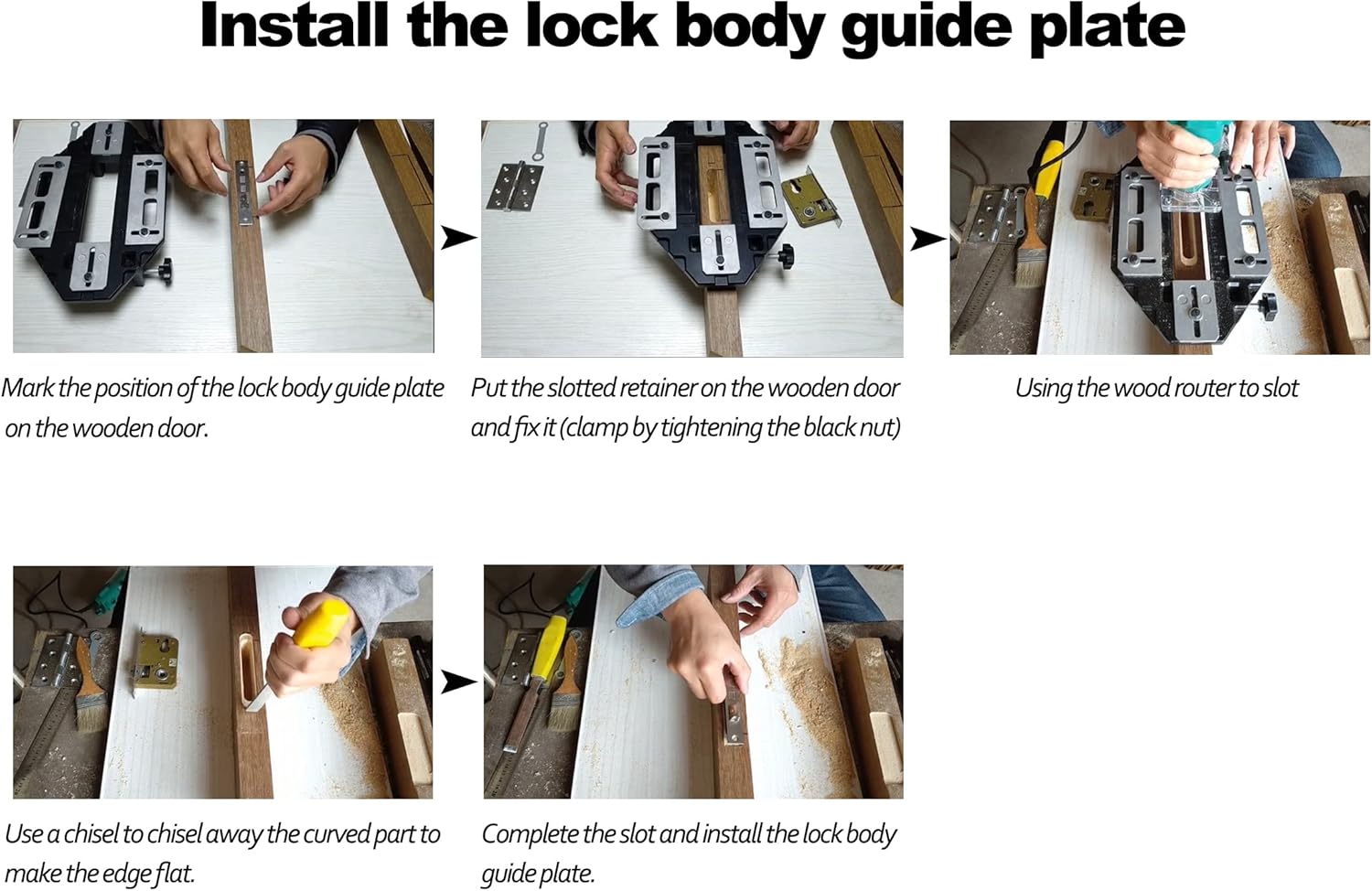 Install the lock body guide plate

Mark the position of the lock body guide plate on the wooden door.

Put the slotted retainer on the wooden door and fix it (clamp by tightening the black nut)

Using the wood router to slot

Use a chisel to chisel away the curved part to make the edge flat.

Complete the slot and install the lock body guide plate.