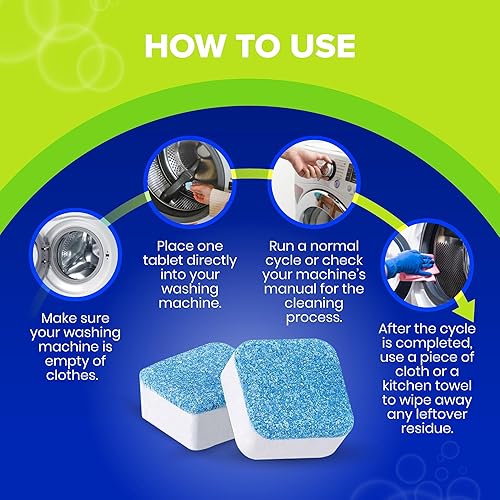 HOW TO USE

Make sure your washing machine is empty of clothes.

Place one tablet directly into your washing machine.

Run a normal cycle or check your machine's manual for the cleaning process.

After the cycle is completed, use a piece of cloth or a kitchen towel to wipe away any leftover residue.