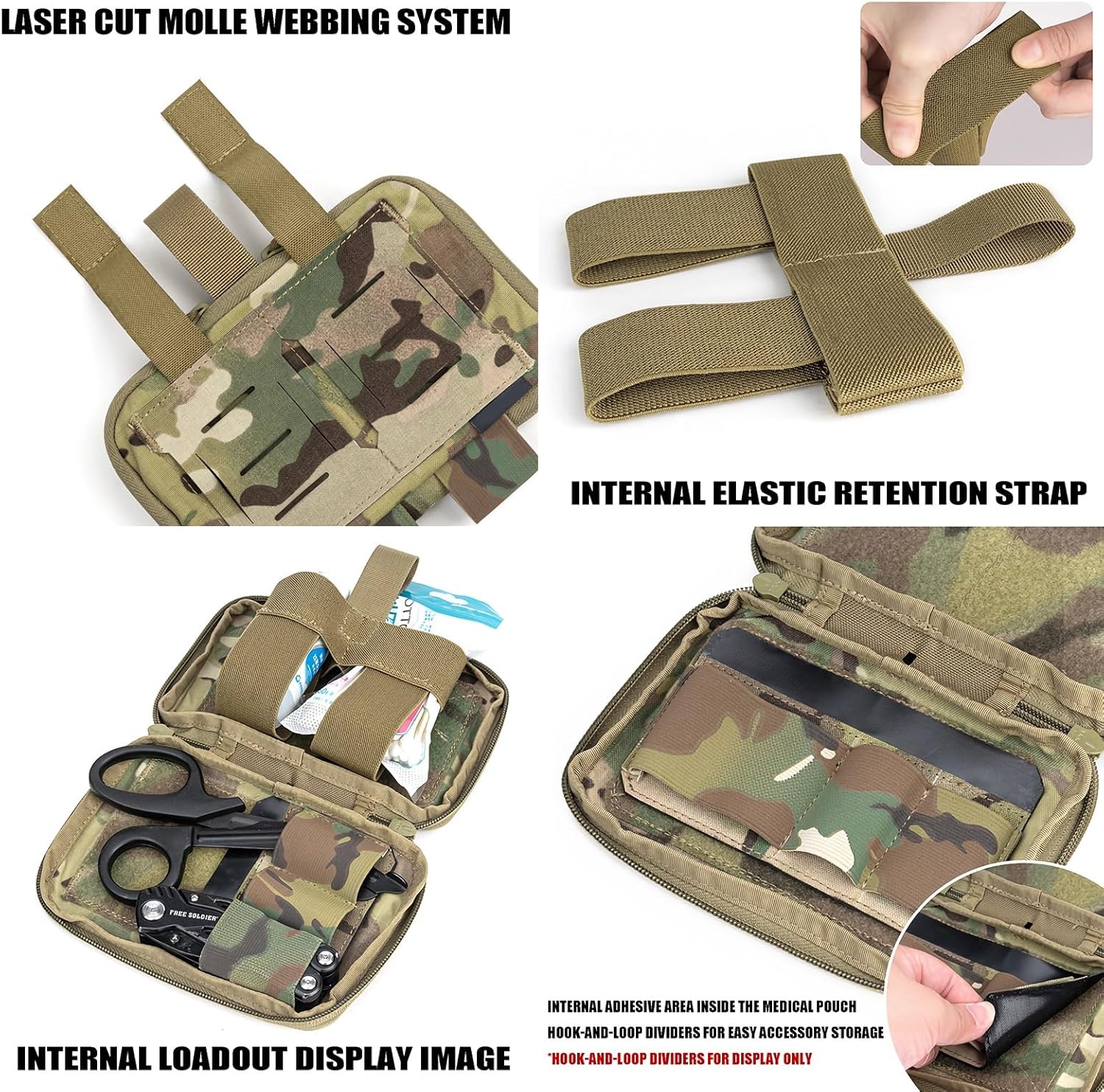 LASER CUT MOLLE WEBBING SYSTEM

INTERNAL ELASTIC RETENTION STRAP

FREE SOLDIER

INTERNAL LOADOUT DISPLAY IMAGE

INTERNAL ADHESIVE AREA INSIDE THE MEDICAL POUCH
HOOK-AND-LOOP DIVIDERS FOR EASY ACCESSORY STORAGE
*HOOK-AND-LOOP DIVIDERS FOR DISPLAY ONLY