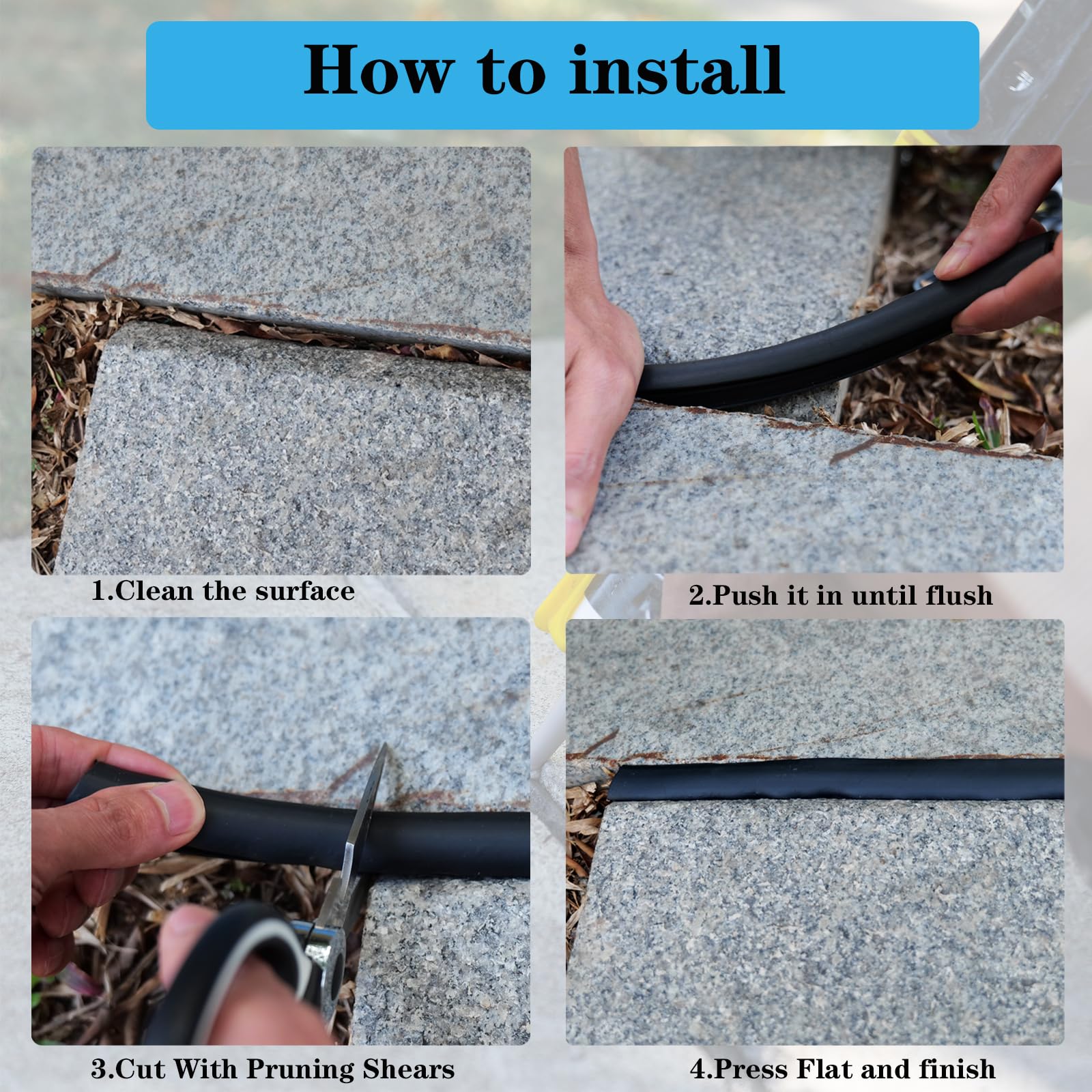 How to install

1.Clean the surface

2.Push it in until flush

3.Cut With Pruning Shears

4.Press Flat and finish