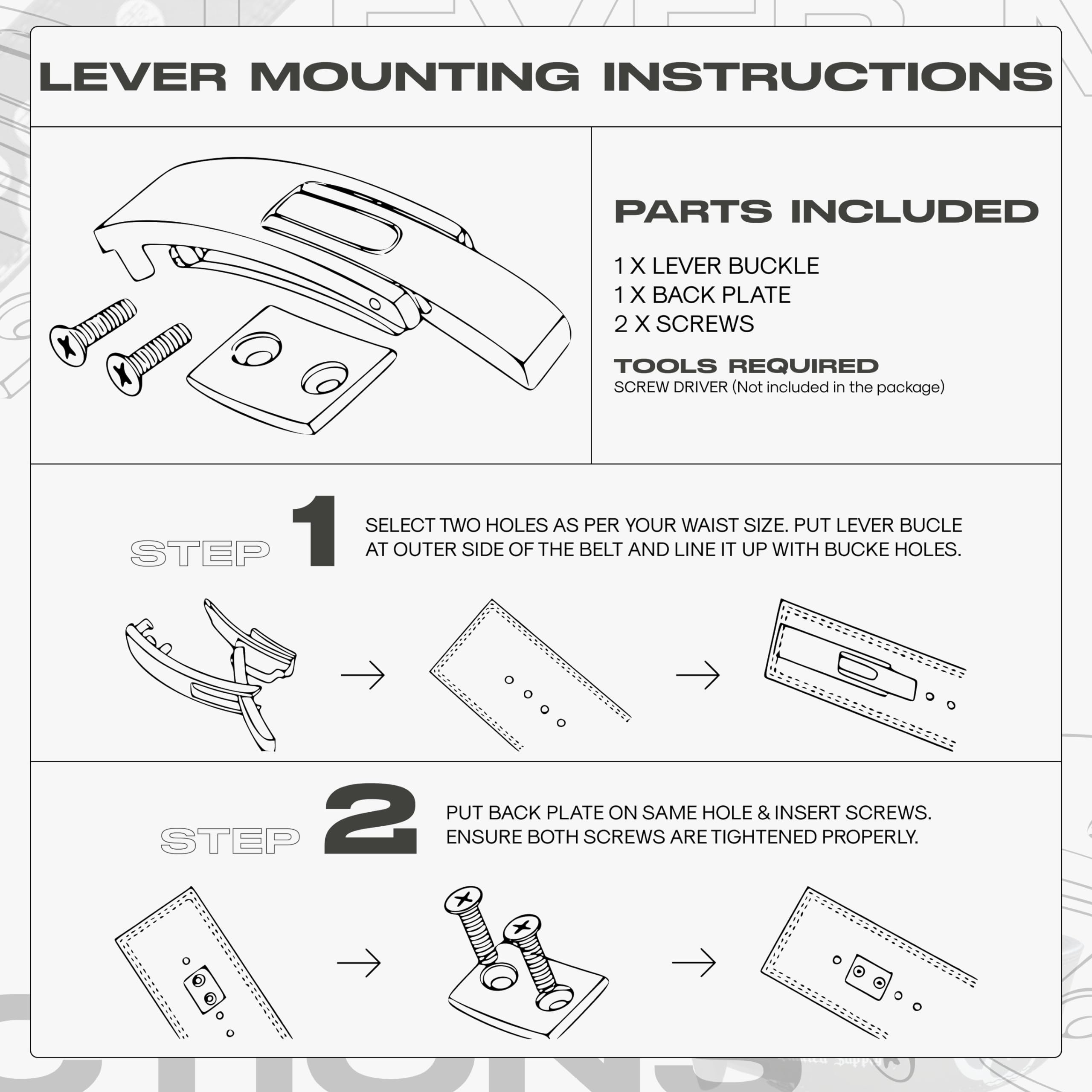 LEVER MOUNTING INSTRUCTIONS

PARTS INCLUDED

1 X LEVER BUCKLE
1 X BACK PLATE
2 X SCREWS

TOOLS REQUIRED
SCREW DRIVER (Not included in the package)

STEP 1

SELECT TWO HOLES AS PER YOUR WAIST SIZE. PUT LEVER BUCLE AT OUTER SIDE OF THE BELT AND LINE IT UP WITH BUCKE HOLES.

STEP 2

PUT BACK PLATE ON SAME HOLE & INSERT SCREWS. ENSURE BOTH SCREWS ARE TIGHTENED PROPERLY.