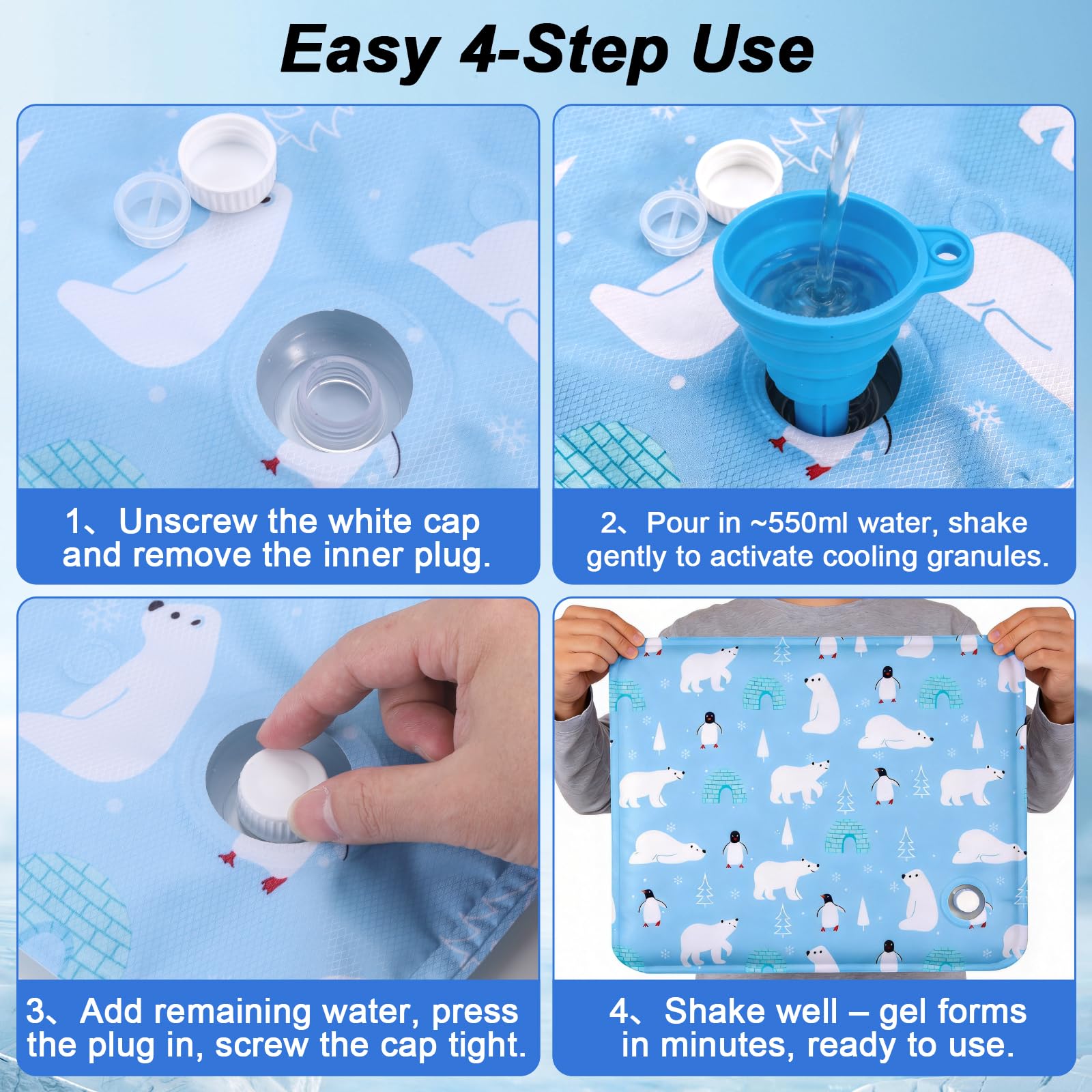 Easy 4-Step Use

1、Unscrew the white cap and remove the inner plug.

2、Pour in ~550ml water, shake gently to activate cooling granules.

3、Add remaining water, press the plug in, screw the cap tight.

4、Shake well – gel forms in minutes, ready to use.