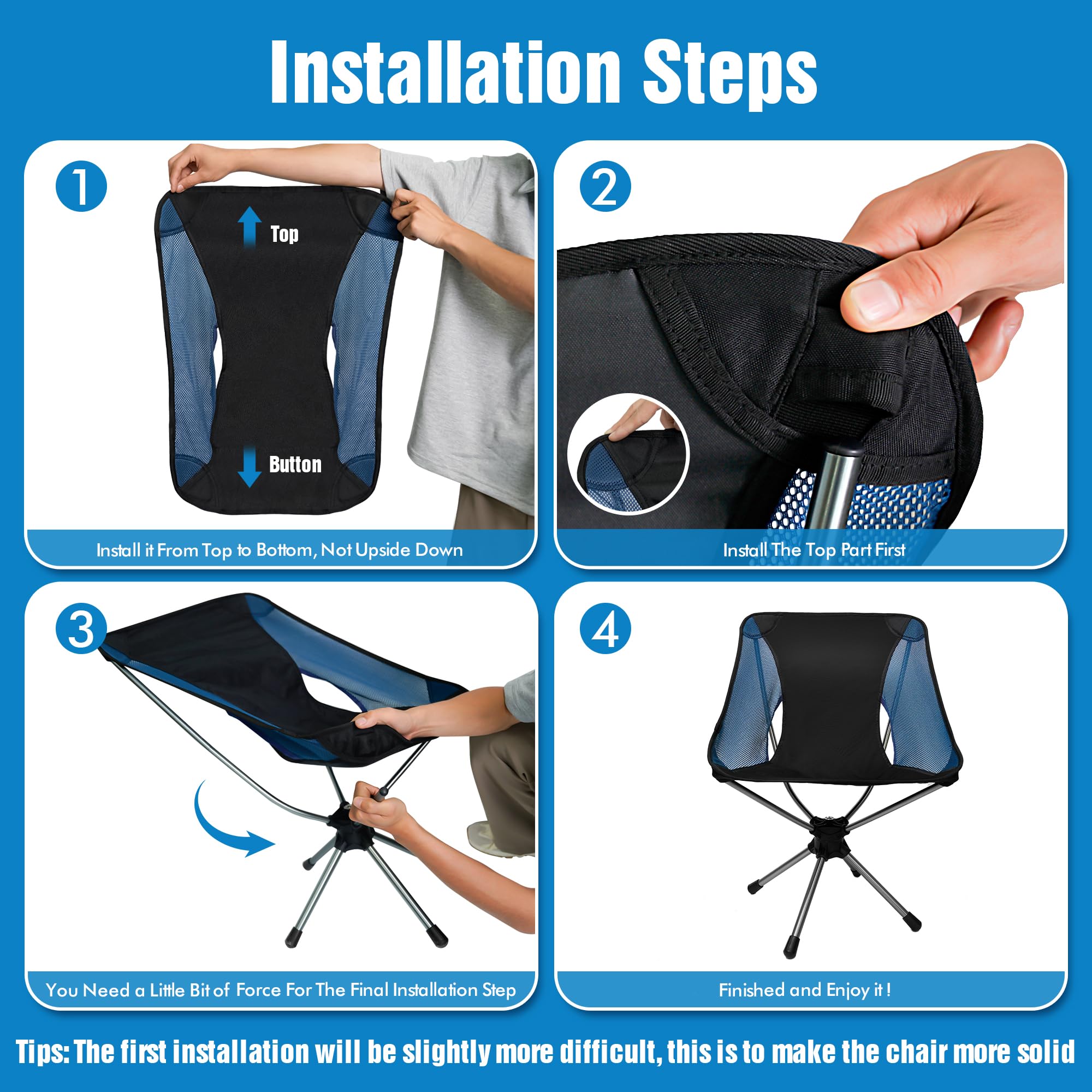 Installation Steps

1

Top

Button

Install it From Top to Bottom, Not Upside Down

2

Install The Top Part First

3

You Need a Little Bit of Force For The Final Installation Step

4

Finished and Enjoy it !

Tips: The first installation will be slightly more difficult, this is to make the chair more solid