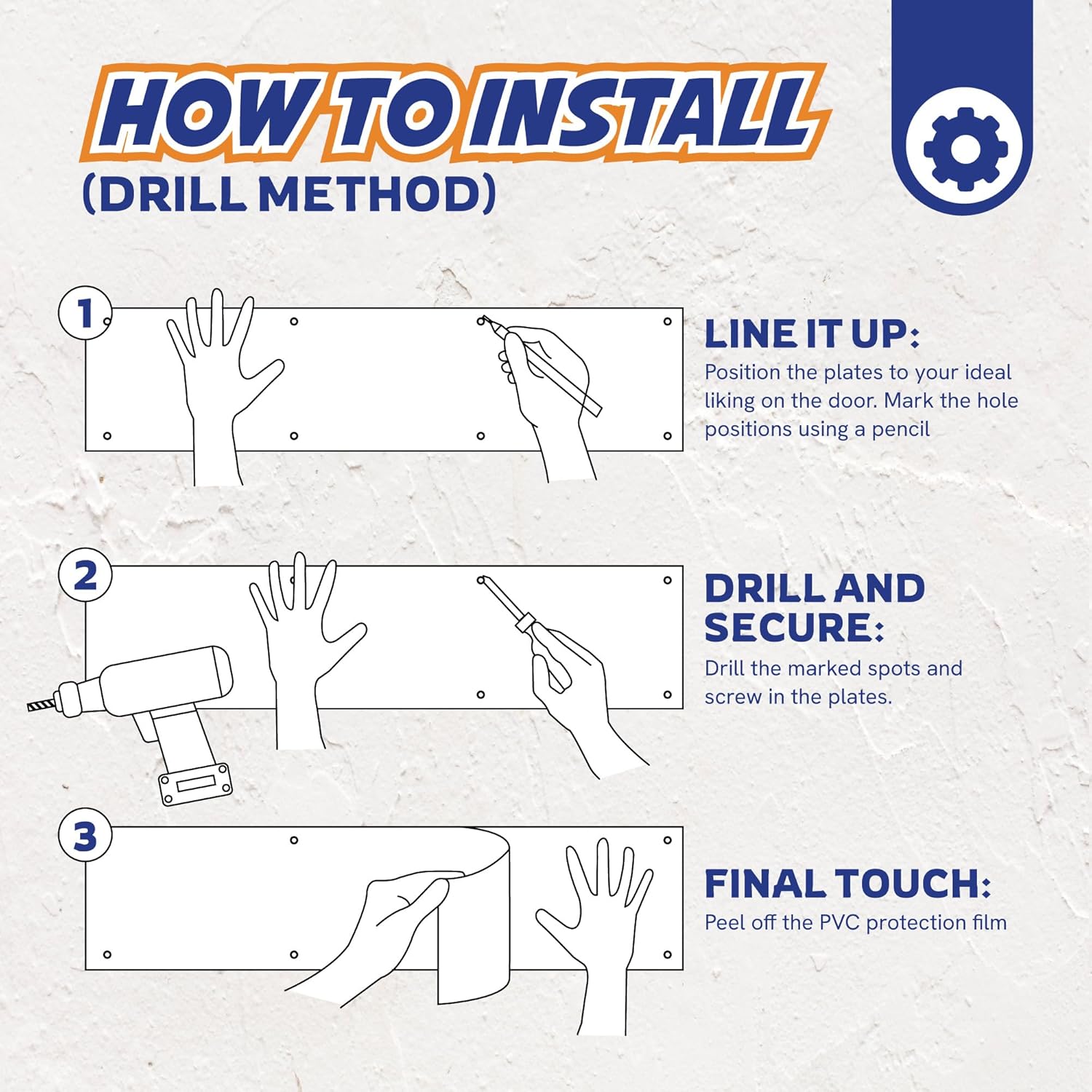 HOW TO INSTALL
(DRILL METHOD)

1

LINE IT UP:
Position the plates to your ideal liking on the door. Mark the hole positions using a pencil

2

DRILL AND SECURE:
Drill the marked spots and screw in the plates.

3

FINAL TOUCH:
Peel off the PVC protection film