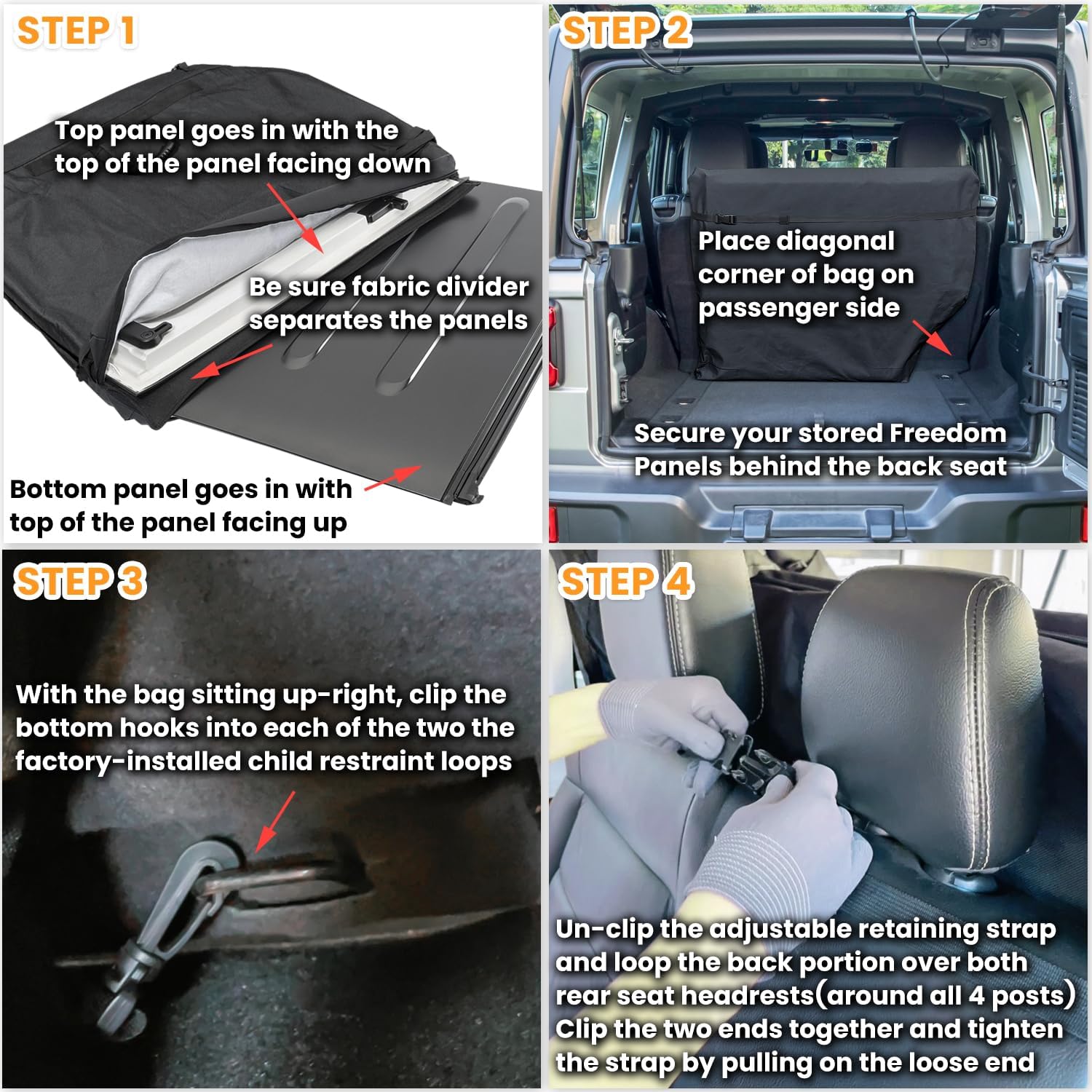 STEP 1

Top panel goes in with the top of the panel facing down

Be sure fabric divider separates the panels

Bottom panel goes in with top of the panel facing up

STEP 2

Place diagonal corner of bag on passenger side

Secure your stored Freedom Panels behind the back seat

STEP 3

With the bag sitting up-right, clip the bottom hooks into each of the two the factory-installed child restraint loops

STEP 4

Un-clip the adjustable retaining strap and loop the back portion over both rear seat headrests(around all 4 posts) Clip the two ends together and tighten the strap by pulling on the loose end