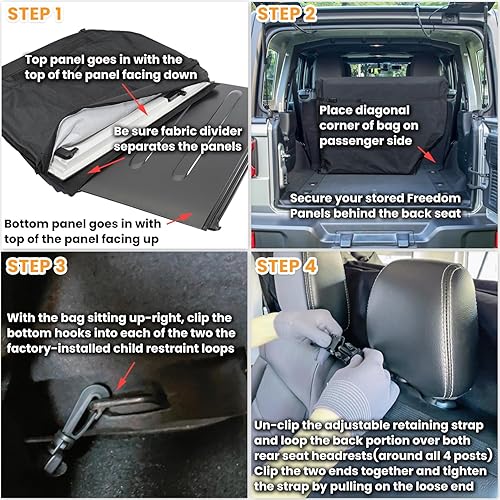 STEP 1

Top panel goes in with the top of the panel facing down

Be sure fabric divider separates the panels

Bottom panel goes in with top of the panel facing up

STEP 2

Place diagonal corner of bag on passenger side

Secure your stored Freedom Panels behind the back seat

STEP 3

With the bag sitting up-right, clip the bottom hooks into each of the two the factory-installed child restraint loops

STEP 4

Un-clip the adjustable retaining strap and loop the back portion over both rear seat headrests(around all 4 posts) Clip the two ends together and tighten the strap by pulling on the loose end