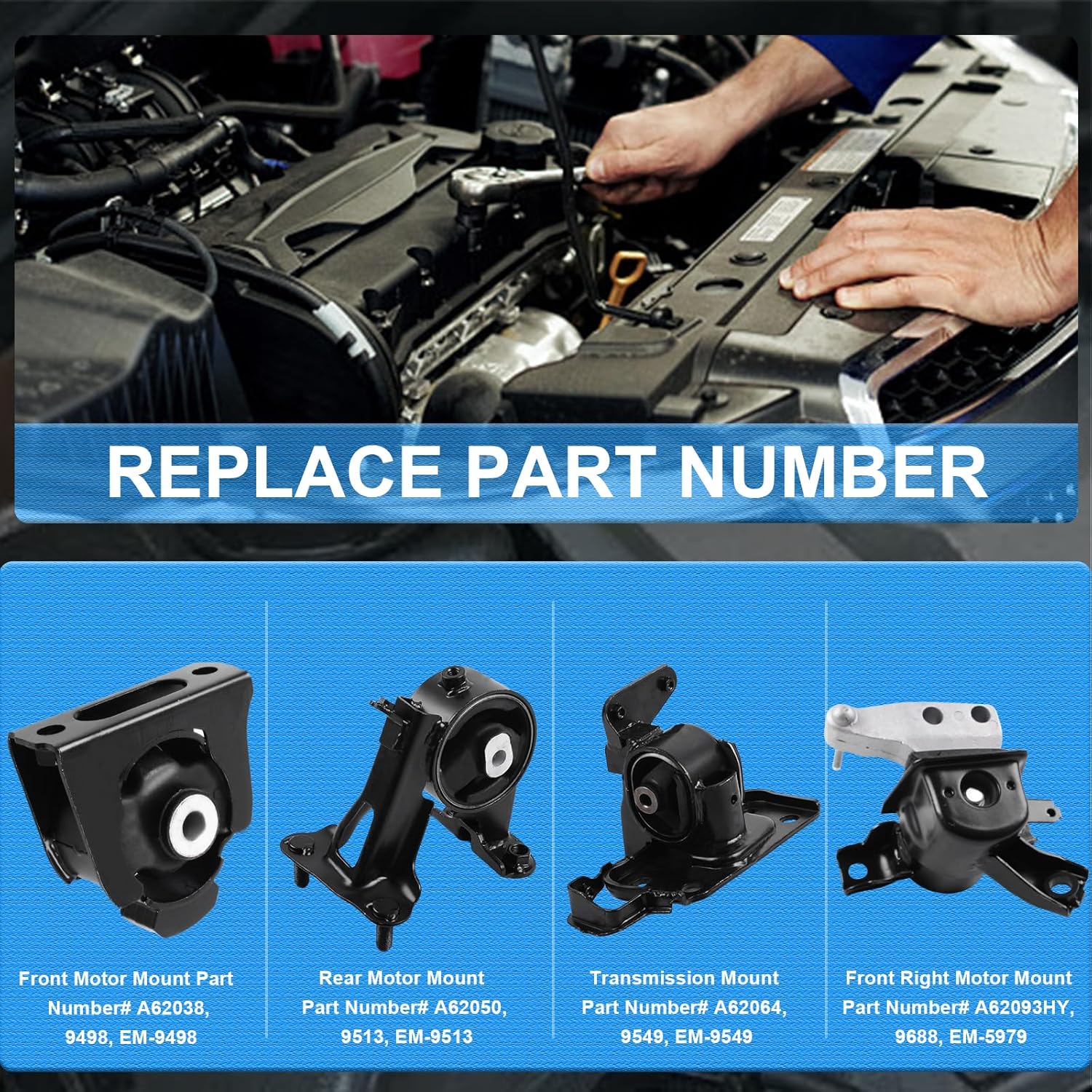 REPLACE PART NUMBER

Front Motor Mount Part Number# A62038, 9498, EM-9498

Rear Motor Mount Part Number# A62050, 9513, EM-9513

Transmission Mount Part Number# A62064, 9549, EM-9549

Front Right Motor Mount Part Number# A62093HY, 9688, EM-5979