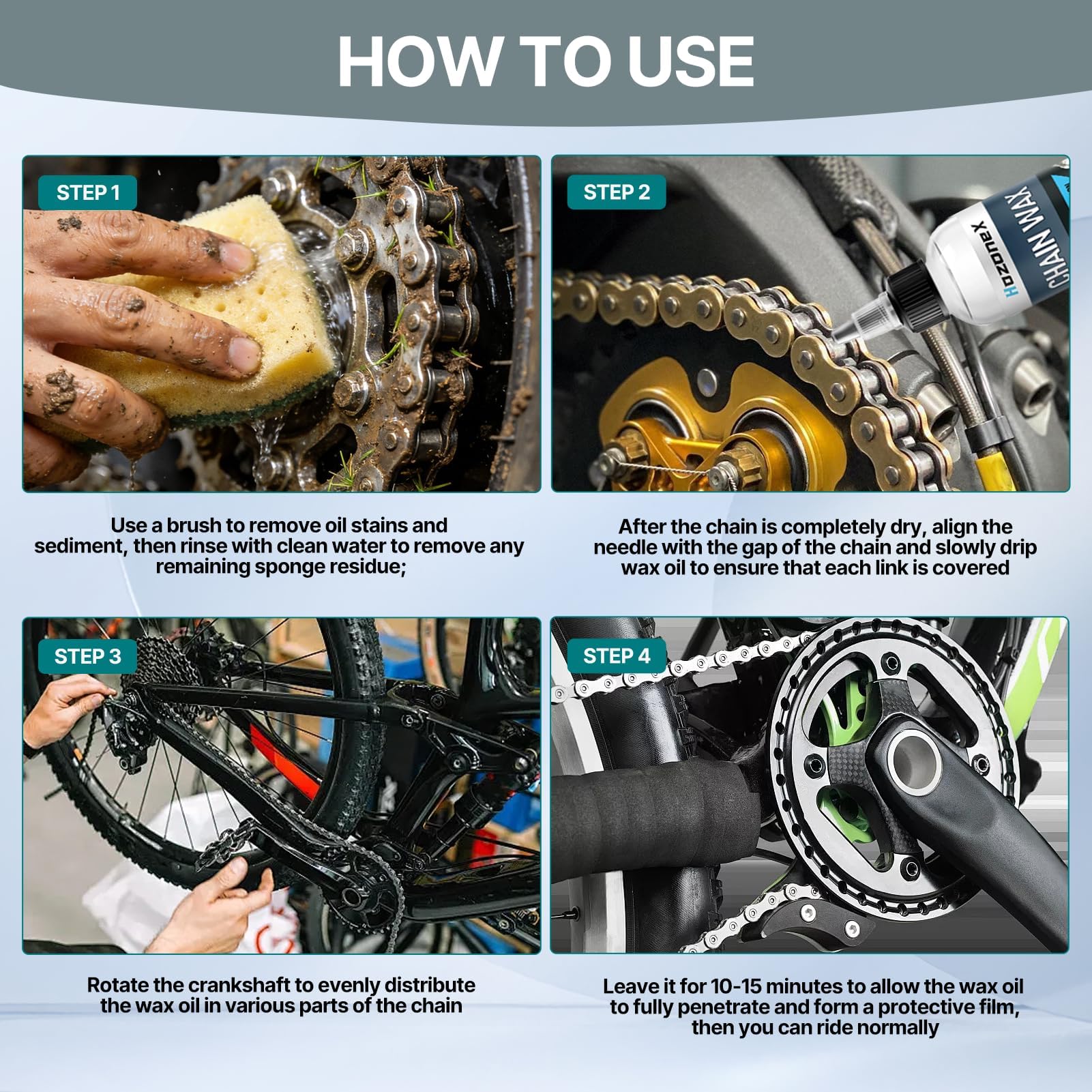 HOW TO USE

STEP 1

Use a brush to remove oil stains and sediment, then rinse with clean water to remove any remaining sponge residue;

STEP 2

HozoneX
CHAIN WAX

After the chain is completely dry, align the needle with the gap of the chain and slowly drip wax oil to ensure that each link is covered

STEP 3

Rotate the crankshaft to evenly distribute the wax oil in various parts of the chain

STEP 4

Leave it for 10-15 minutes to allow the wax oil to fully penetrate and form a protective film, then you can ride normally