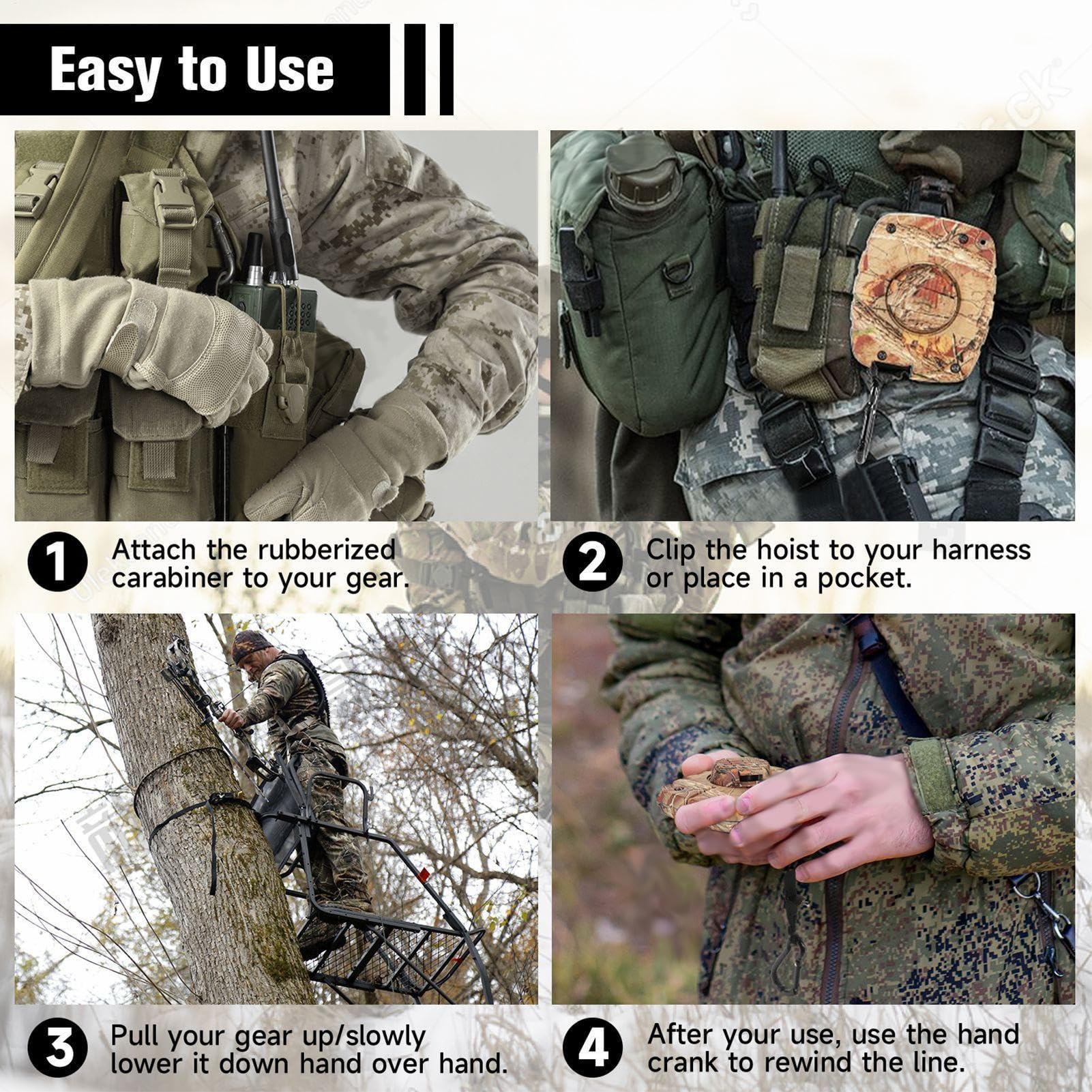 Easy to Use

1 Attach the rubberized carabiner to your gear.

2 Clip the hoist to your harness or place in a pocket.

3 Pull your gear up/slowly lower it down hand over hand.

4 After your use, use the hand crank to rewind the line.