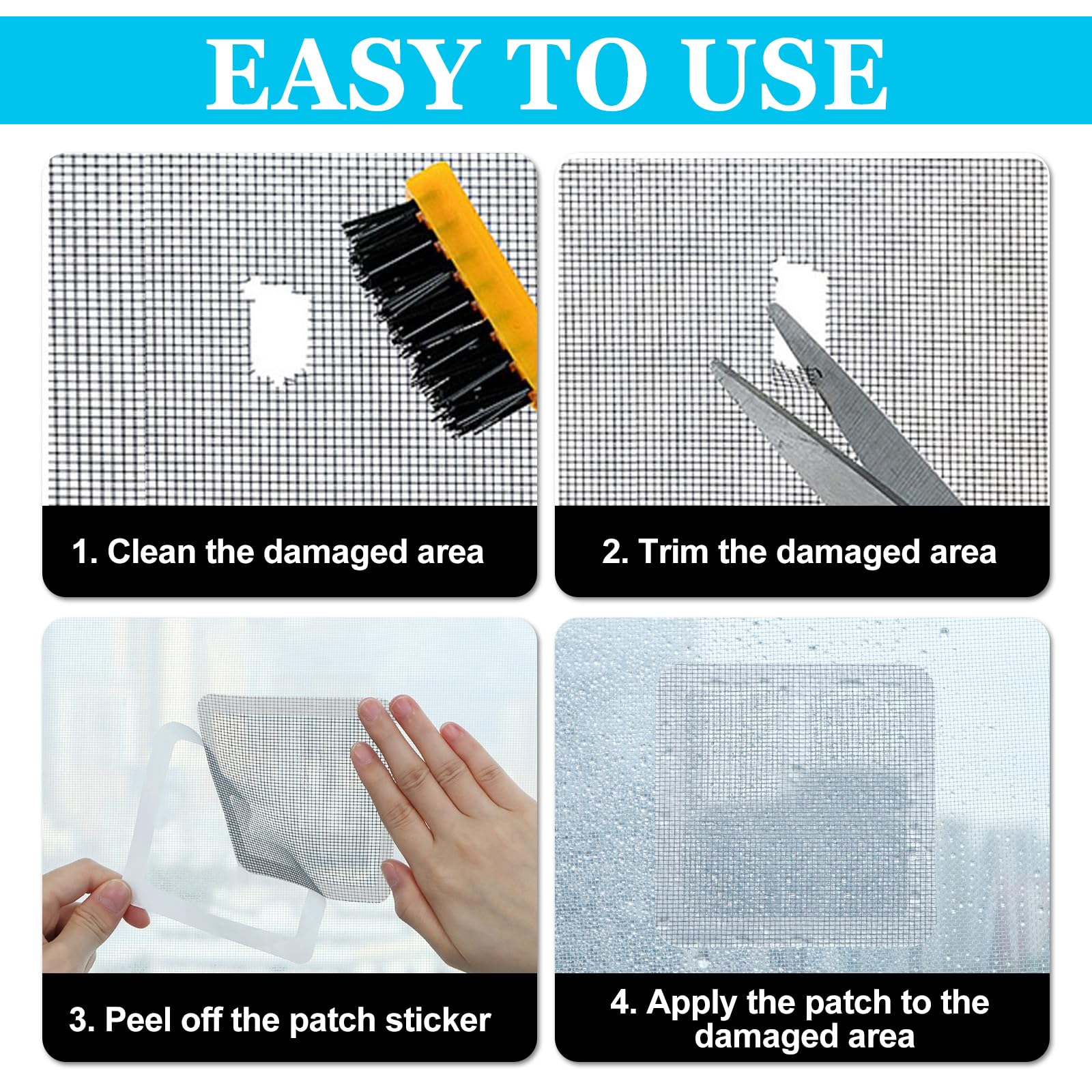 EASY TO USE

1. Clean the damaged area

2. Trim the damaged area

3. Peel off the patch sticker

4. Apply the patch to the damaged area