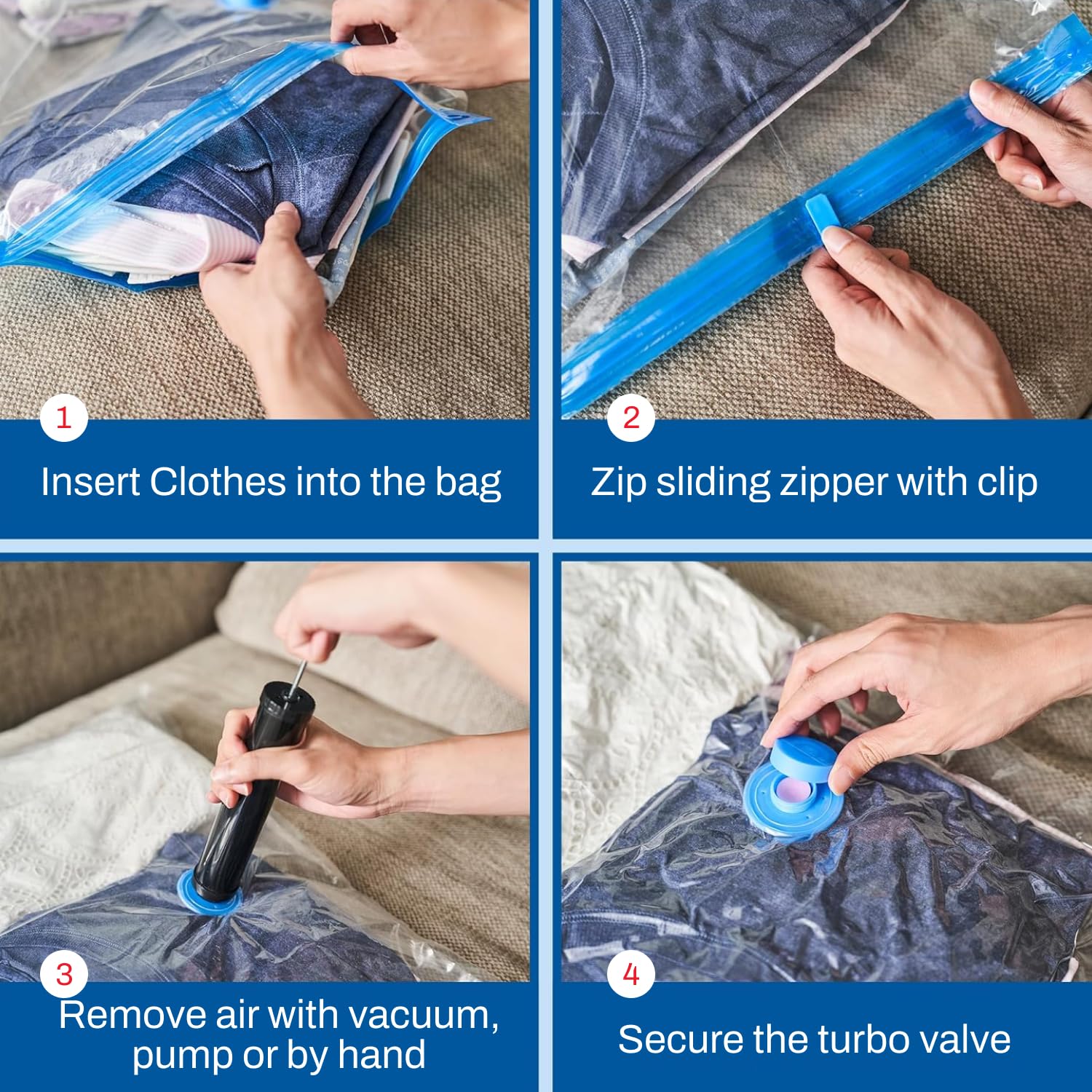 1
Insert Clothes into the bag

2
Zip sliding zipper with clip

3
Remove air with vacuum, pump or by hand

4
Secure the turbo valve