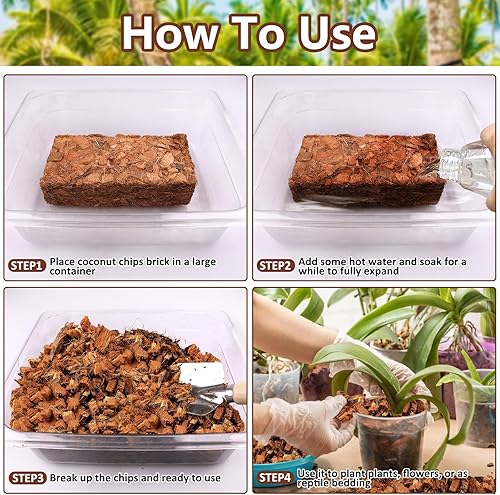 How To Use

STEP1 Place coconut chips brick in a large container

STEP2 Add some hot water and soak for a while to fully expand

STEP3 Break up the chips and ready to use

STEP4 Use it to plant plants, flowers, or as reptile bedding