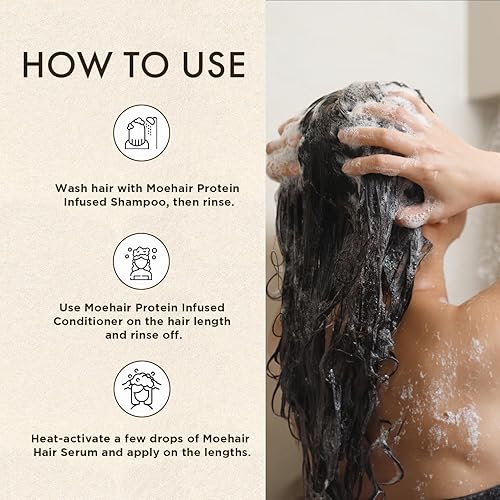 HOW TO USE

Wash hair with Moehair Protein Infused Shampoo, then rinse.

Use Moehair Protein Infused Conditioner on the hair length and rinse off.

Heat-activate a few drops of Moehair Hair Serum and apply on the lengths.