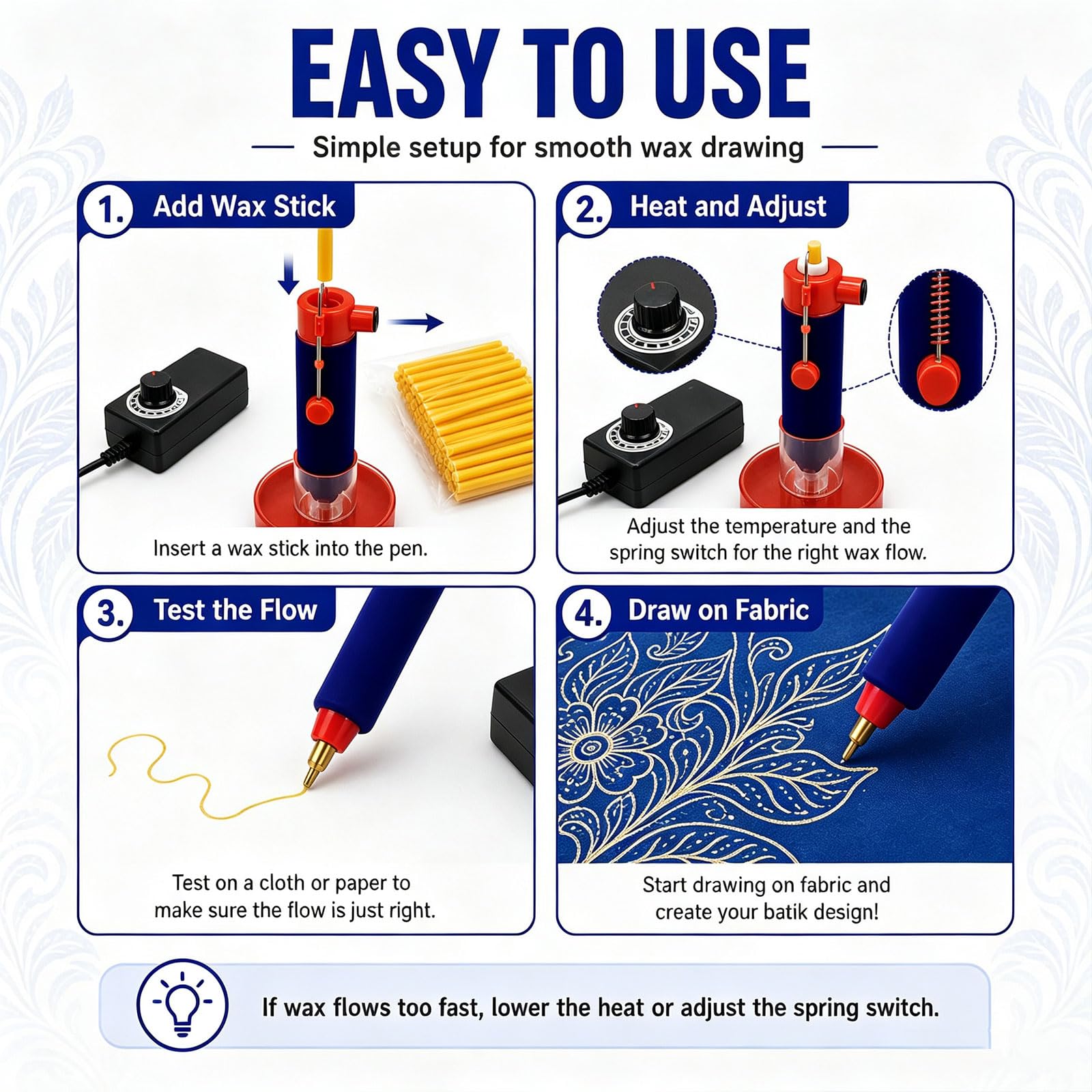 EASY TO USE

Simple setup for smooth wax drawing

1. Add Wax Stick

Insert a wax stick into the pen.

2. Heat and Adjust

Adjust the temperature and the spring switch for the right wax flow.

3. Test the Flow

Test on a cloth or paper to make sure the flow is just right.

4. Draw on Fabric

Start drawing on fabric and create your batik design!

If wax flows too fast, lower the heat or adjust the spring switch.