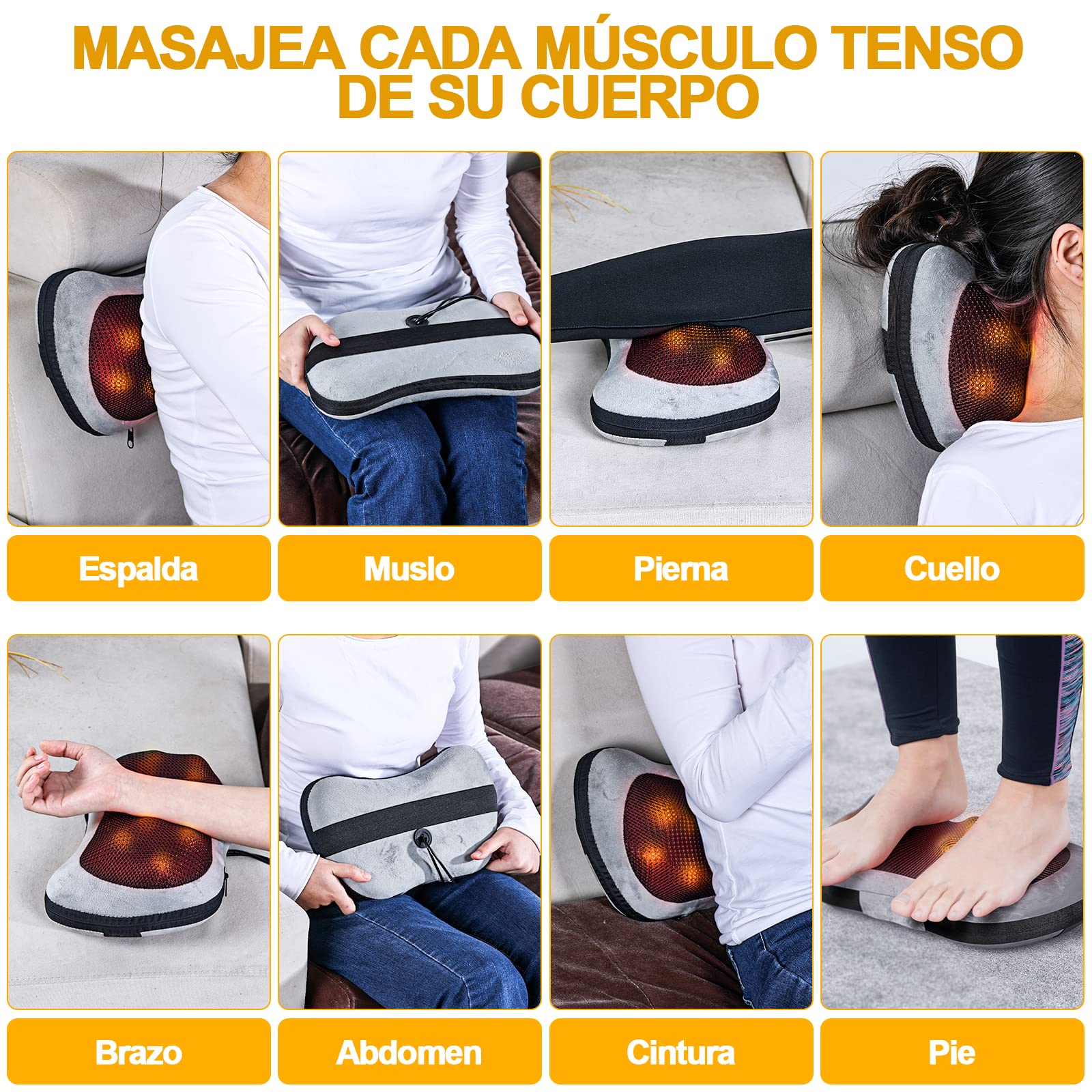 MASAJEA CADA MÚSCULO TENSO DE SU CUERPO

Espalda

Muslo

Pierna

Cuello

Brazo

Abdomen

Cintura

Pie