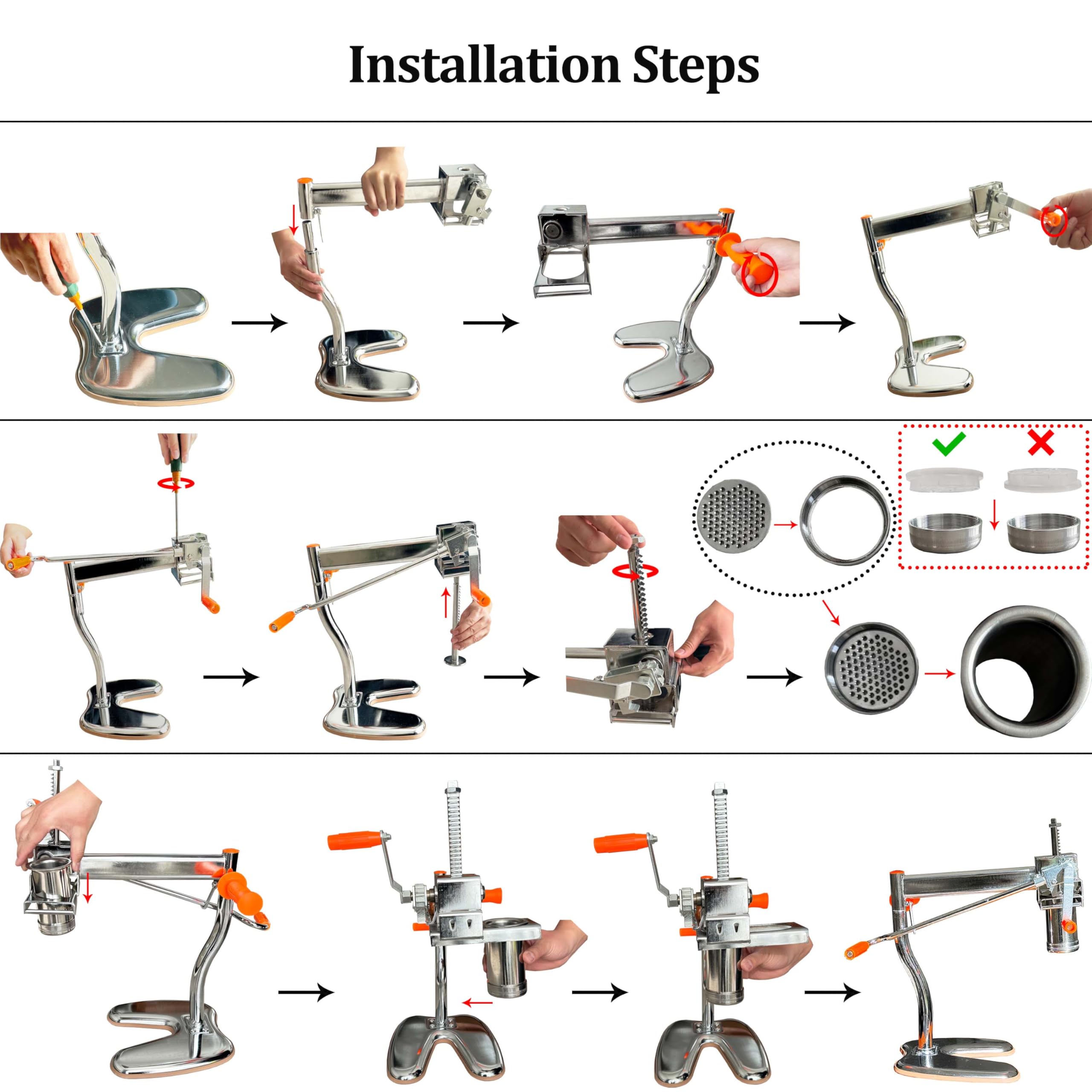 Installation Steps