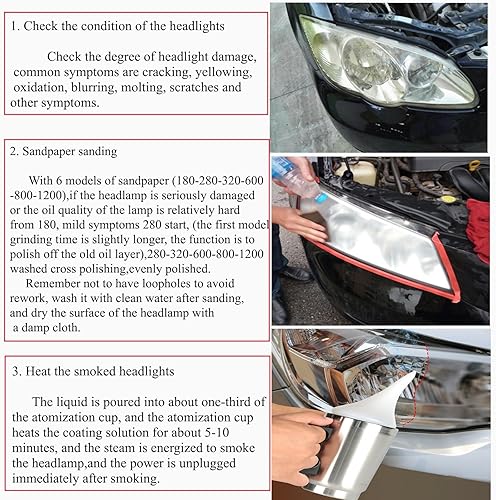 1. Check the condition of the headlights

Check the degree of headlight damage, common symptoms are cracking, yellowing, oxidation, blurring, molting, scratches and other symptoms.

2. Sandpaper sanding

With 6 models of sandpaper (180-280-320-600 -800-1200),if the headlamp is seriously damaged or the oil quality of the lamp is relatively hard from 180, mild symptoms 280 start, (the first model grinding time is slightly longer, the function is to polish off the old oil layer),280-320-600-800-1200 washed cross polishing,evenly polished.

Remember not to have loopholes to avoid rework, wash it with clean water after sanding, and dry the surface of the headlamp with a damp cloth.

3. Heat the smoked headlights

The liquid is poured into about one-third of the atomization cup, and the atomization cup heats the coating solution for about 5-10 minutes, and the steam is energized to smoke the headlamp,and the power is unplugged immediately after smoking.