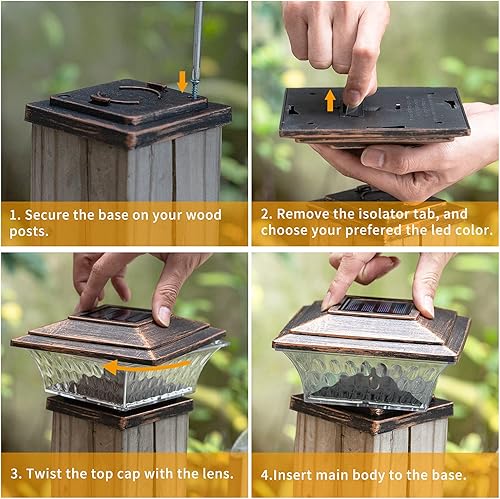 1. Secure the base on your wood posts.

2. Remove the isolator tab, and choose your prefered the led color.

3. Twist the top cap with the lens.

4.Insert main body to the base.