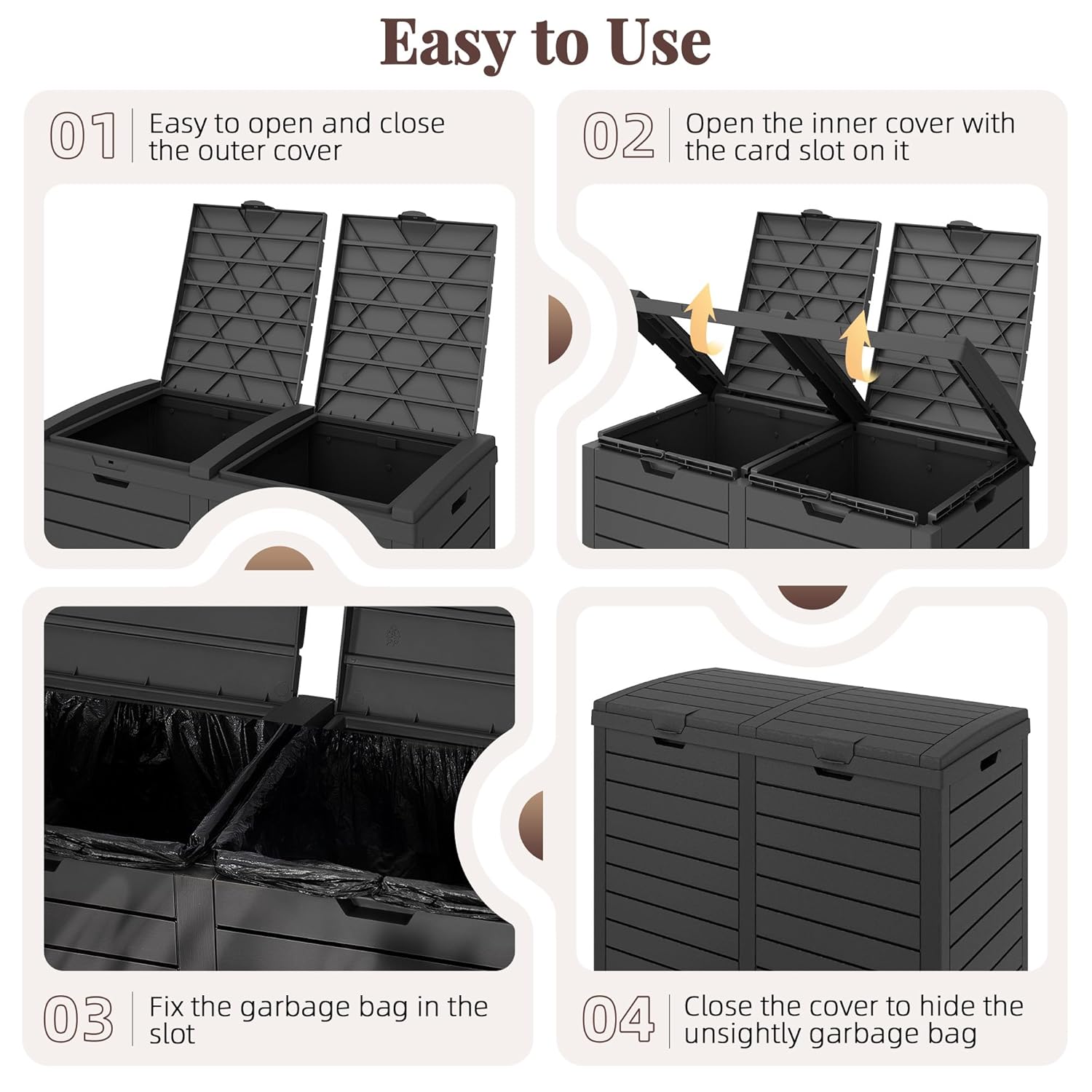 Easy to Use

01 Easy to open and close the outer cover

02 Open the inner cover with the card slot on it

03 Fix the garbage bag in the slot

04 Close the cover to hide the unsightly garbage bag