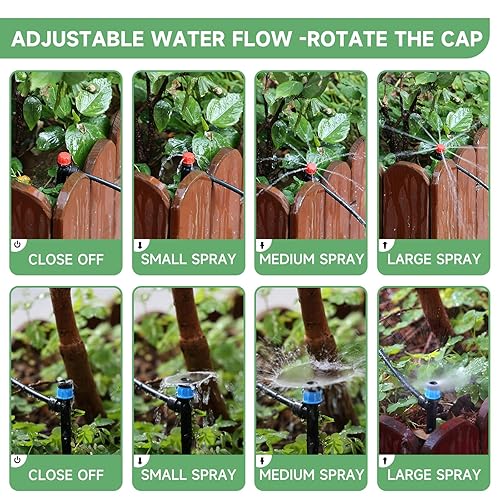 ADJUSTABLE WATER FLOW -ROTATE THE CAP

CLOSE OFF

SMALL SPRAY

MEDIUM SPRAY

LARGE SPRAY

CLOSE OFF

SMALL SPRAY

MEDIUM SPRAY

LARGE SPRAY