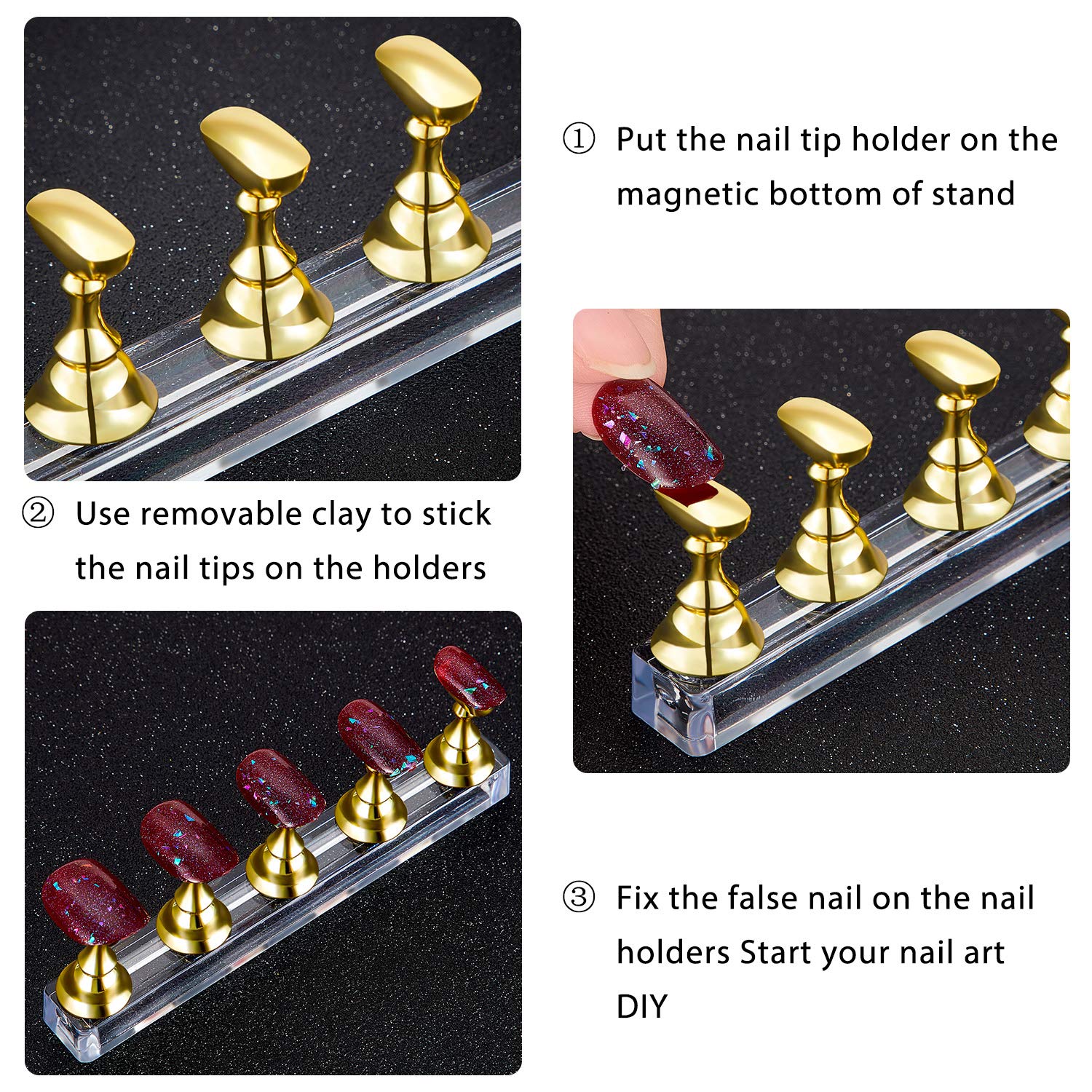 ① Put the nail tip holder on the magnetic bottom of stand

② Use removable clay to stick the nail tips on the holders

③ Fix the false nail on the nail holders Start your nail art DIY