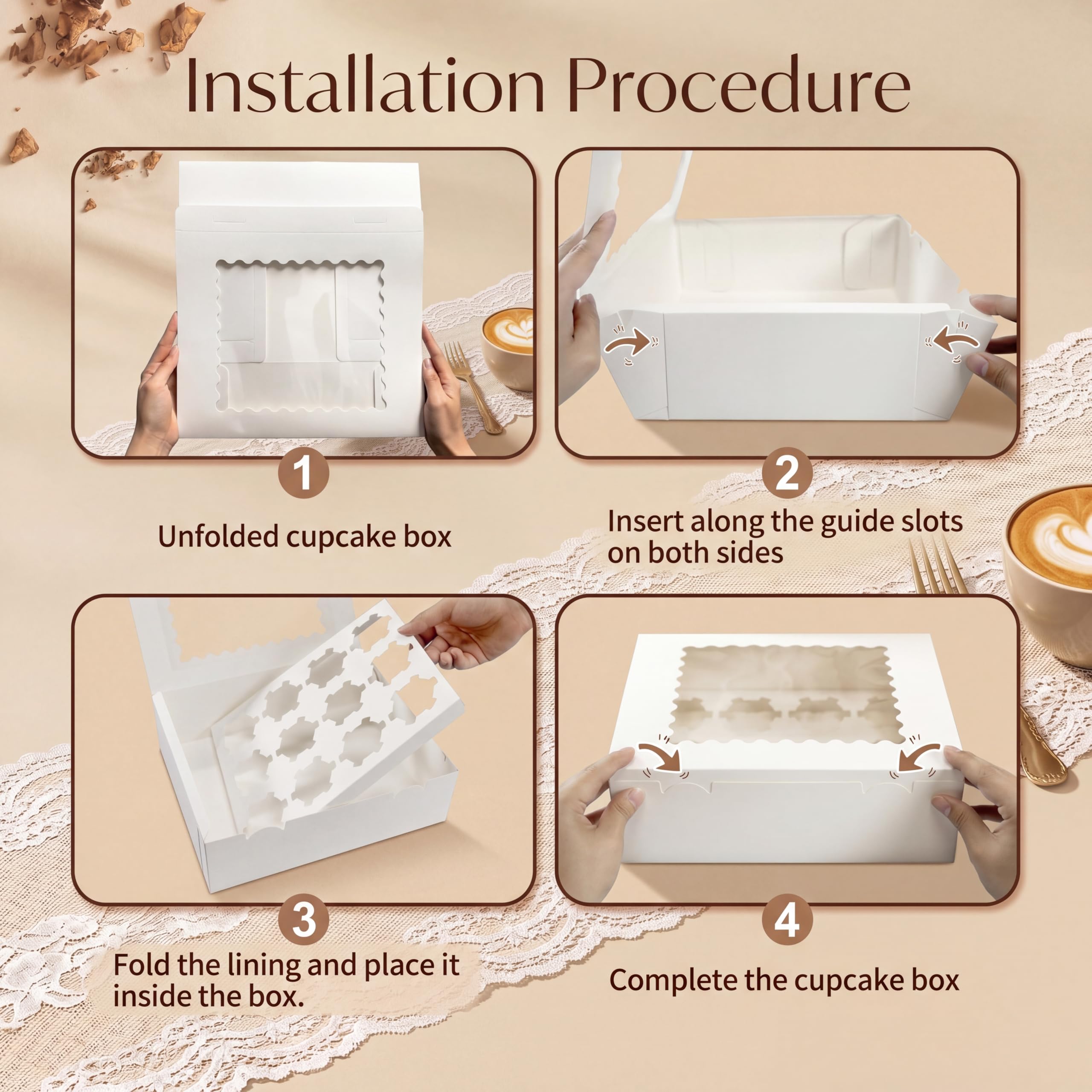 Installation Procedure

1

Unfolded cupcake box

2

Insert along the guide slots on both sides

3

Fold the lining and place it inside the box.

4

Complete the cupcake box