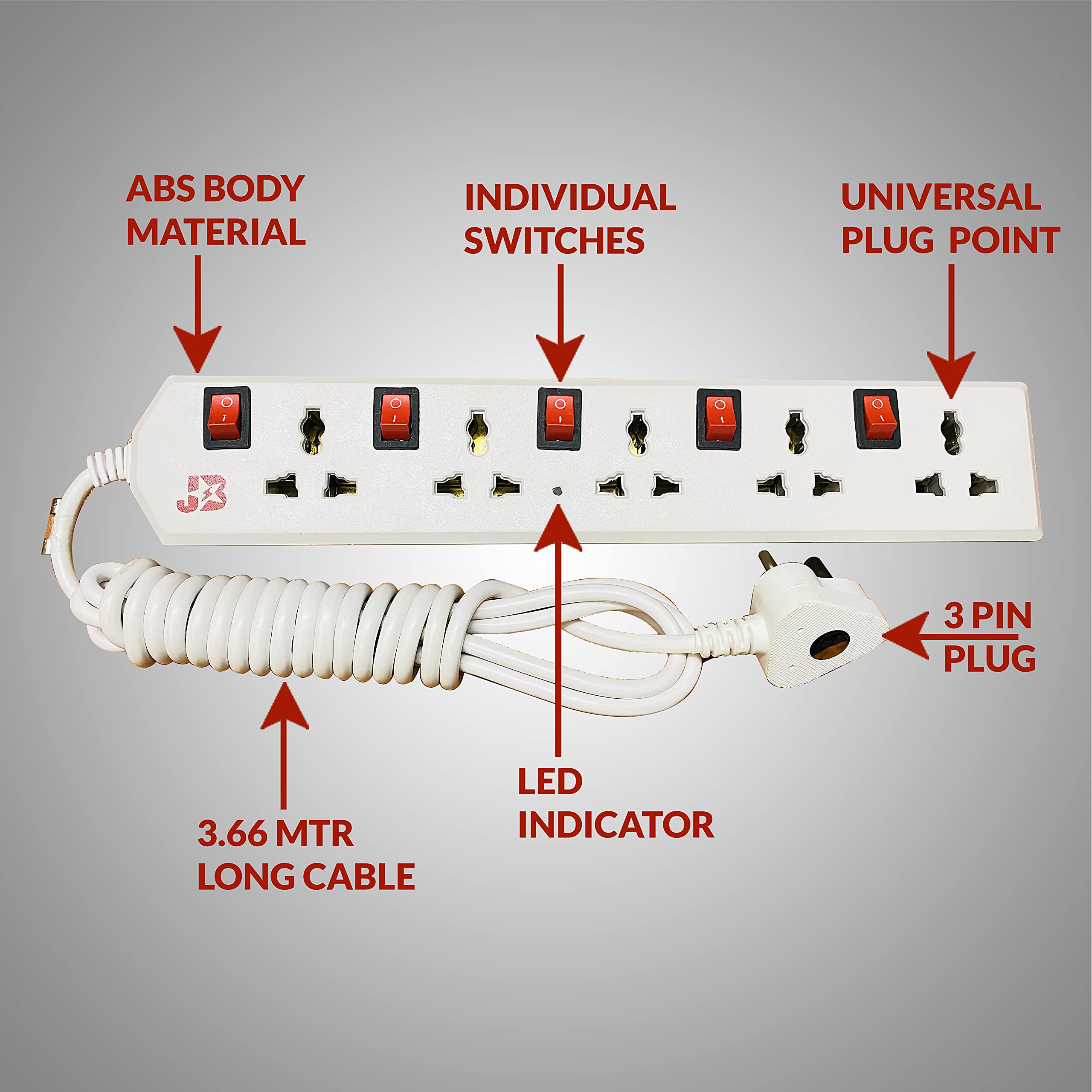 ABS BODY MATERIAL

INDIVIDUAL SWITCHES

UNIVERSAL PLUG POINT

JB

3 PIN PLUG

LED INDICATOR

3.66 MTR LONG CABLE