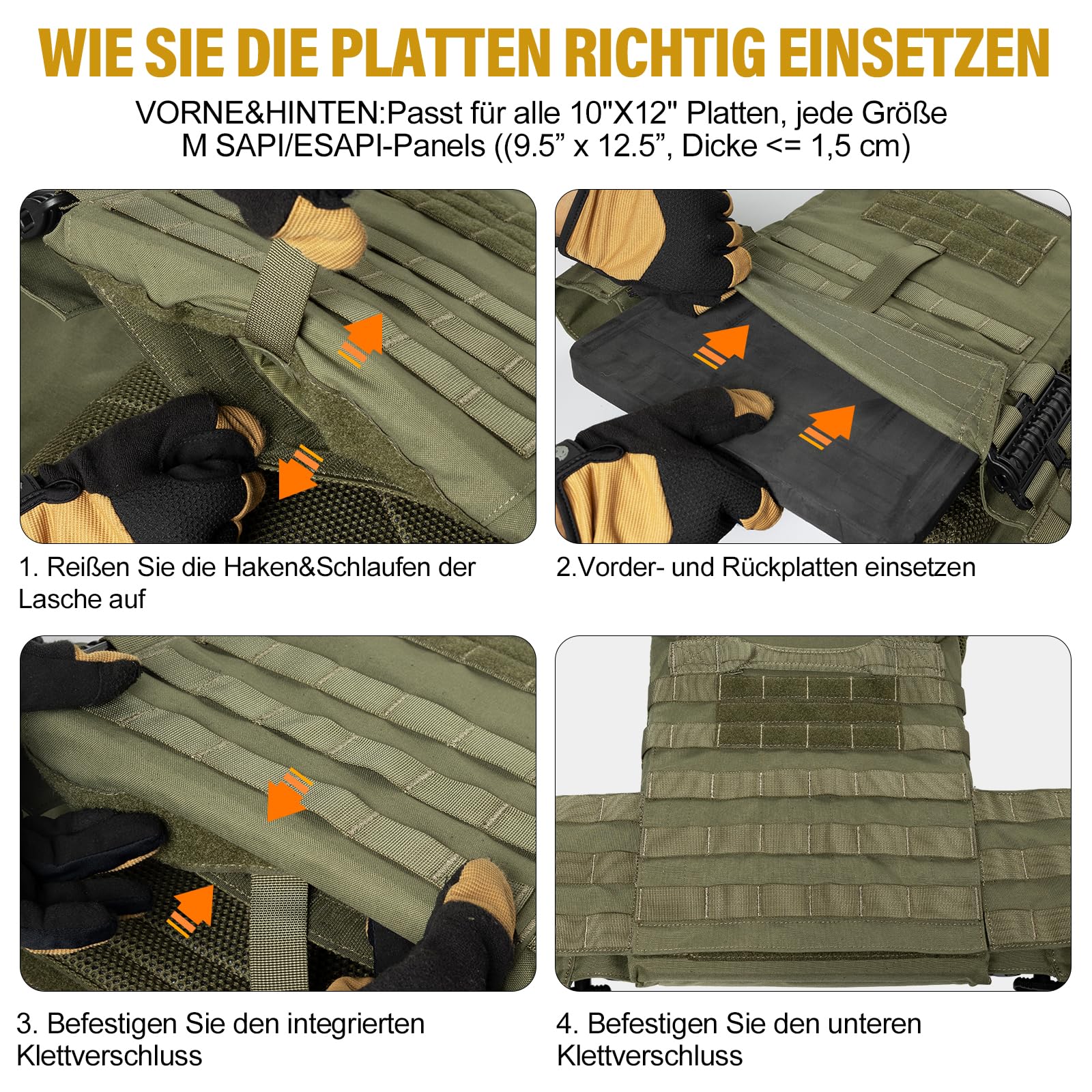 WIE SIE DIE PLATTEN RICHTIG EINSETZEN

VORNE&HINTEN:Passt für alle 10"X12" Platten, jede Größe M SAPI/ESAPI-Panels ((9.5" x 12.5", Dicke <= 1,5 cm)

1. Reißen Sie die Haken&Schlaufen der Lasche auf

2.Vorder- und Rückplatten einsetzen

3. Befestigen Sie den integrierten Klettverschluss

4. Befestigen Sie den unteren Klettverschluss