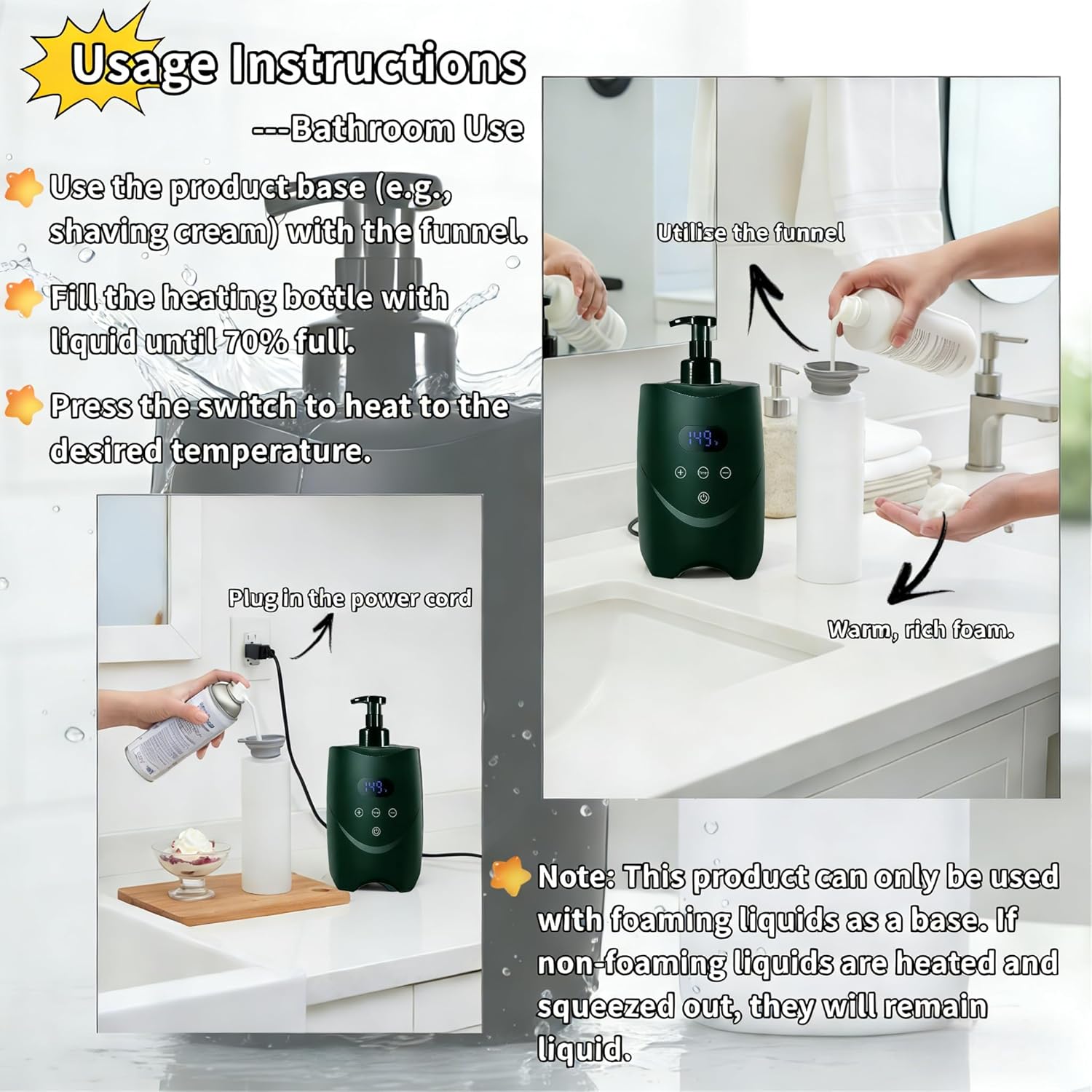 Usage Instructions

---Bathroom Use

Use the product base (e.g., shaving cream) with the funnel.

Fill the heating bottle with liquid until 70% full.

Press the switch to heat to the desired temperature.

Utilise the funnel

149

Warm, rich foam.

Plug in the power cord

149

Note: This product can only be used with foaming liquids as a base. If non-foaming liquids are heated and squeezed out, they will remain liquid.