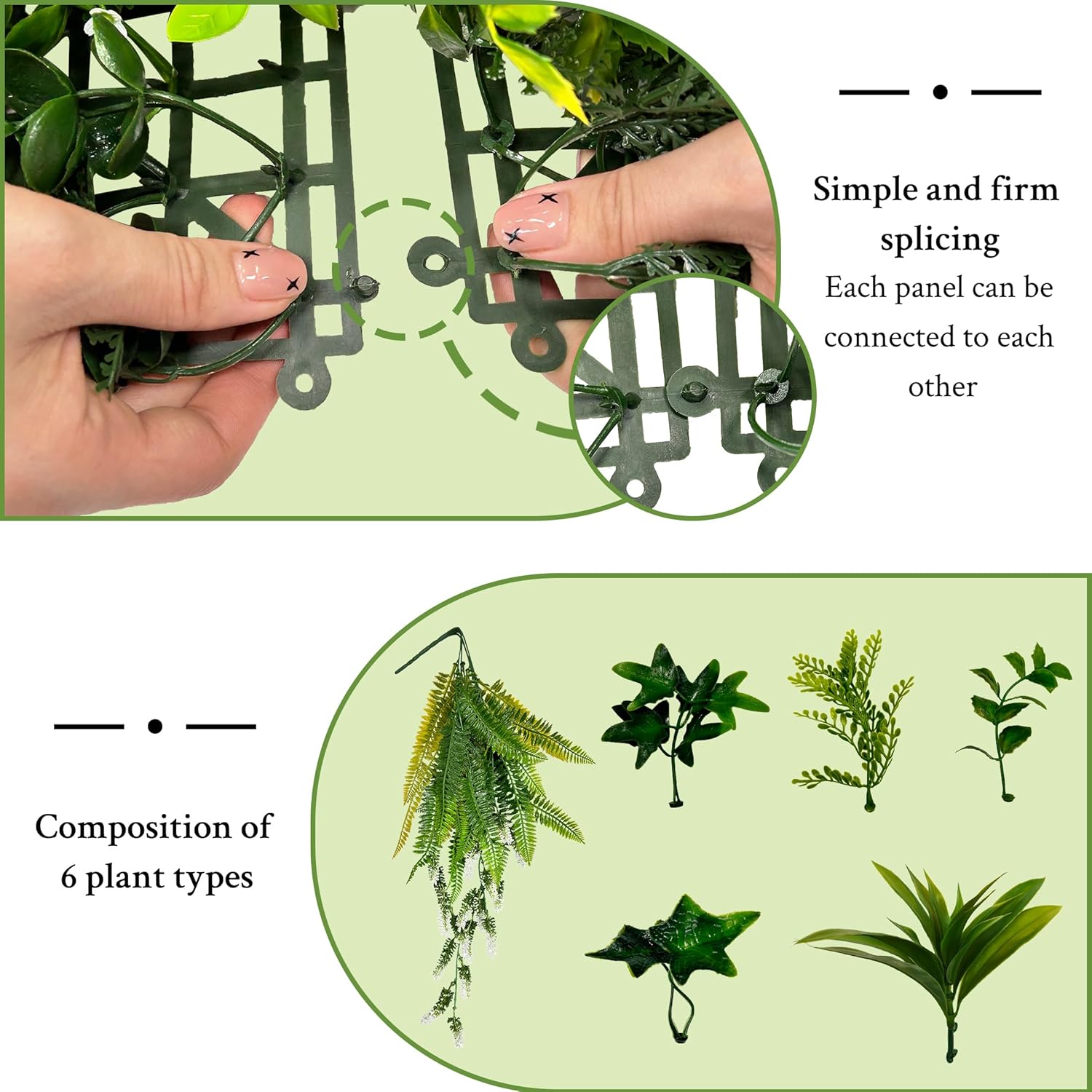 Simple and firm splicing

Each panel can be connected to each other

Composition of 6 plant types