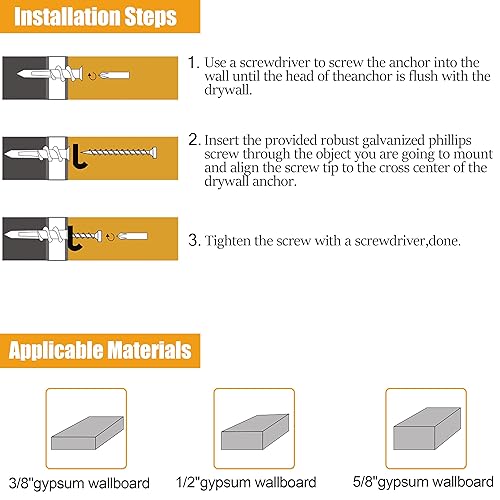 Installation Steps

1. Use a screwdriver to screw the anchor into the wall until the head of theanchor is flush with the drywall.

2. Insert the provided robust galvanized phillips screw through the object you are going to mount and align the screw tip to the cross center of the drywall anchor.

3. Tighten the screw with a screwdriver,done.

Applicable Materials

3/8"gypsum wallboard

1/2"gypsum wallboard

5/8"gypsum wallboard